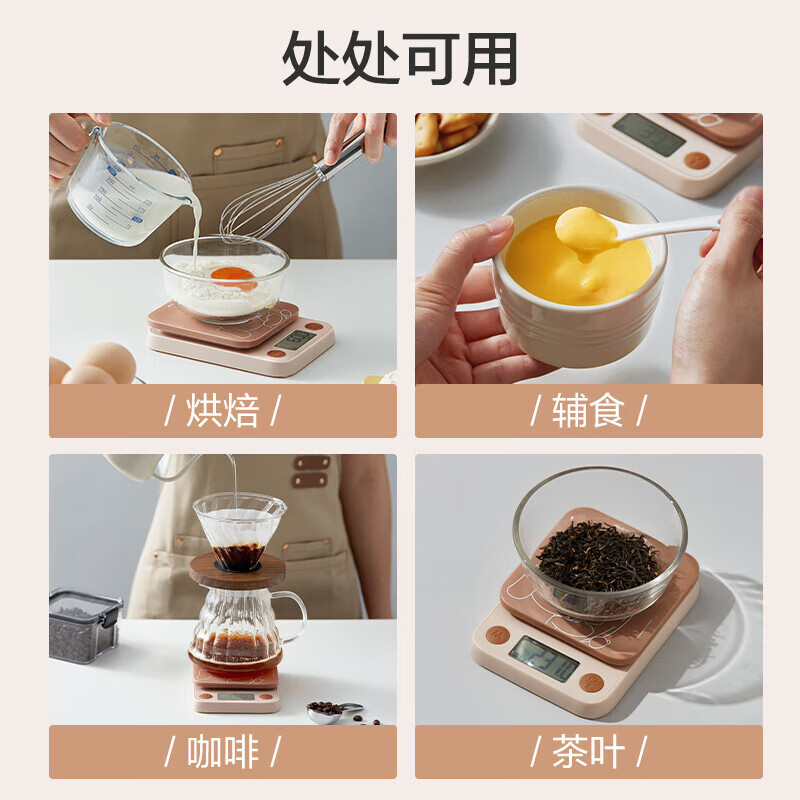 处处可用

/ 烘焙 /

/ 辅食 /

/ 咖啡 /

/ 茶叶 /