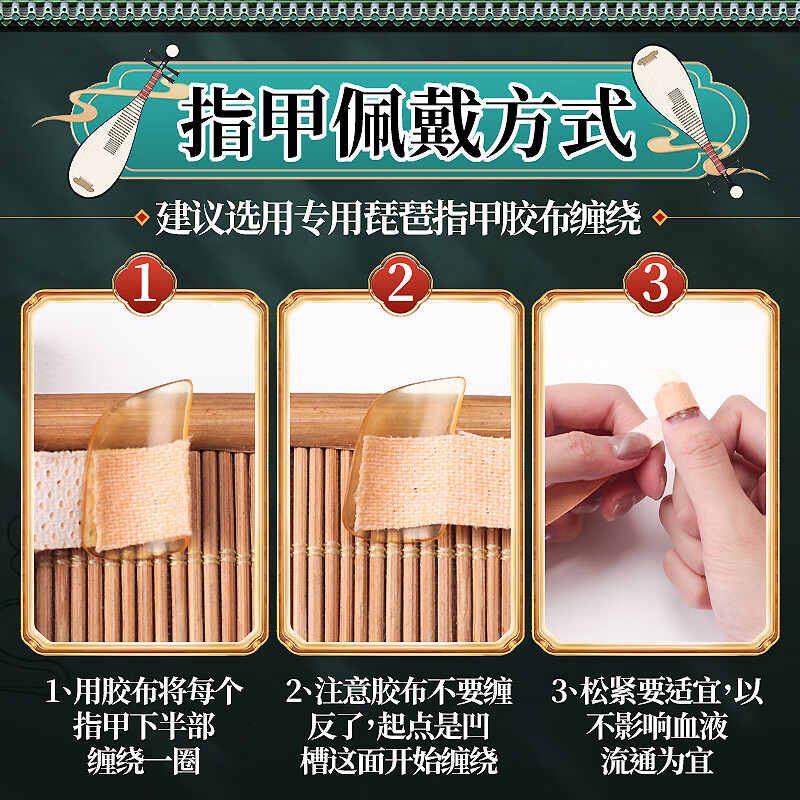 指甲佩戴方式

建议选用专用琵琶指甲胶布缠绕

1

2

3

1、用胶布将每个指甲下半部缠绕一圈

2、注意胶布不要缠反了，起点是凹槽这面开始缠绕

3、松紧要适宜，以不影响血液流通为宜