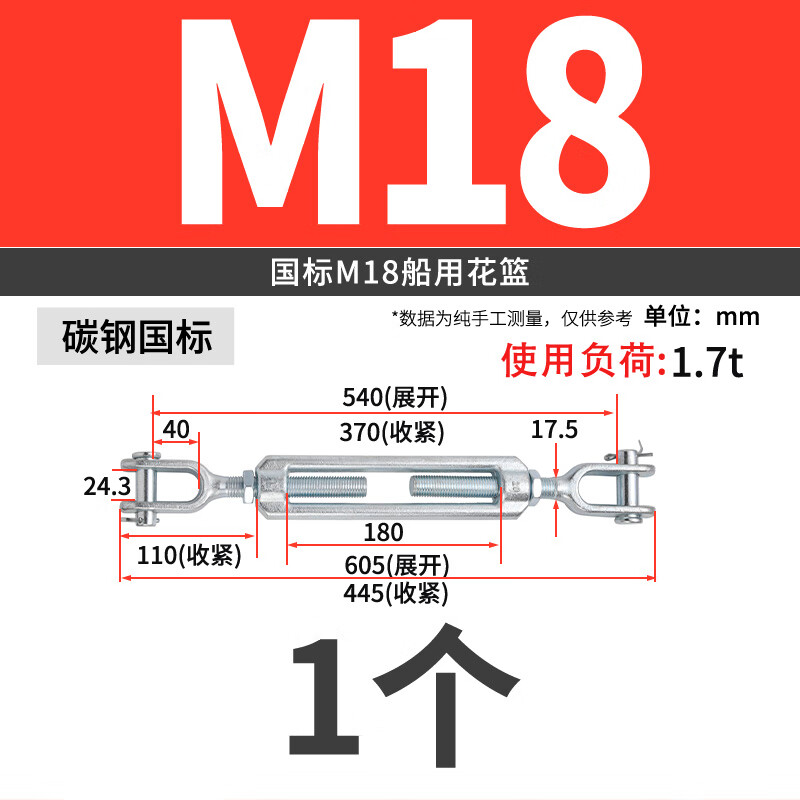 M18

国标M18船用花篮

碳钢国标

*数据为纯手工测量，仅供参考 单位：mm

使用负荷:1.7t

540(展开)

370(收紧)

40

17.5

24.3

180

110(收紧)

605(展开)

445(收紧)

1个