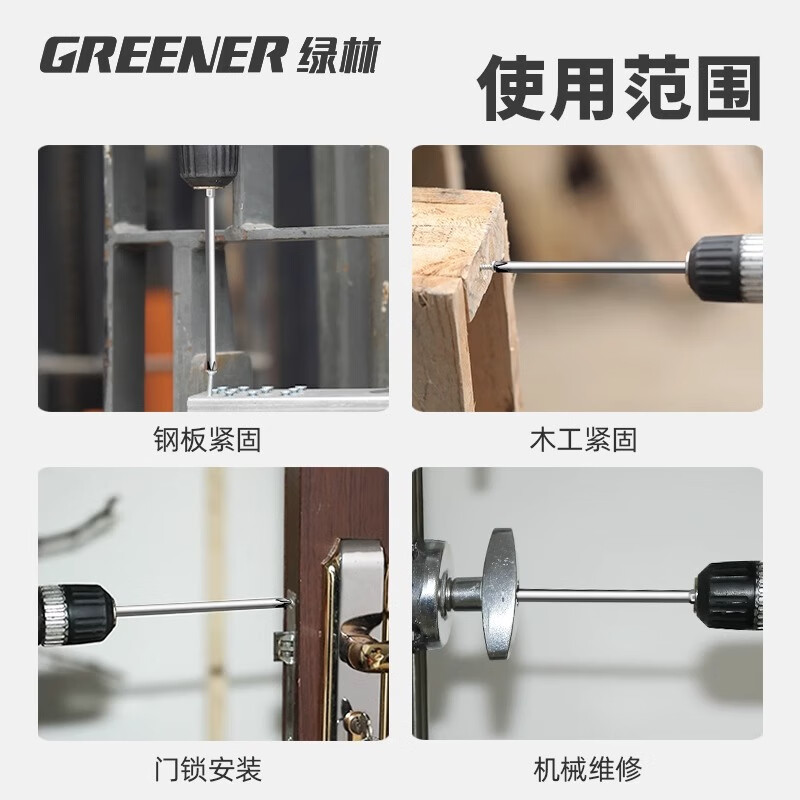 GREENER 绿林

使用范围

钢板紧固

木工紧固

门锁安装

机械维修