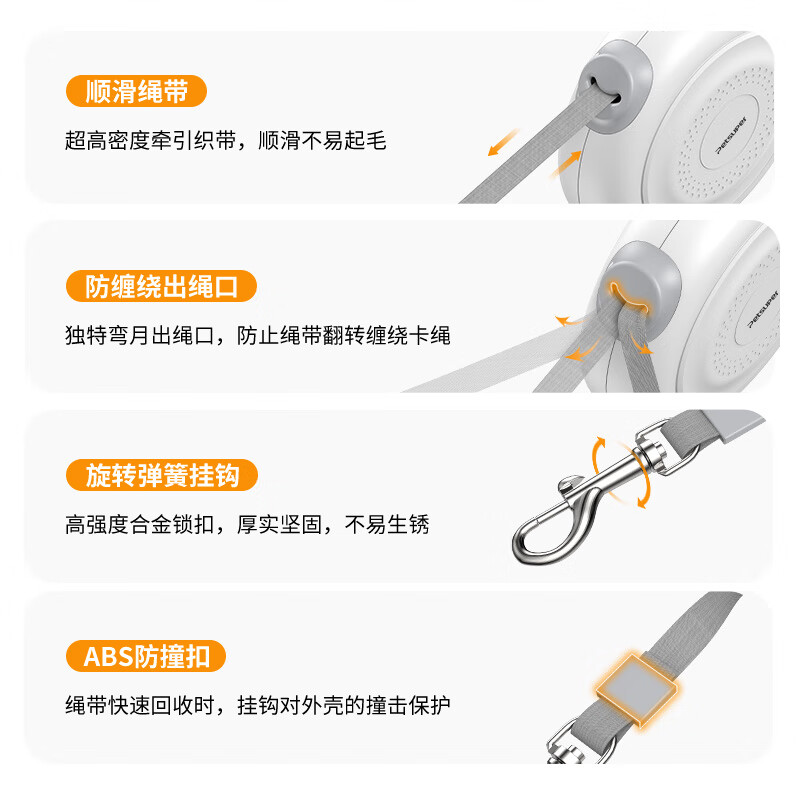 顺滑绳带

超高密度牵引织带，顺滑不易起毛

Petsuper

防缠绕出绳口

独特弯月出绳口，防止绳带翻转缠绕卡绳

Petsuper

旋转弹簧挂钩

高强度合金锁扣，厚实坚固，不易生锈

ABS防撞扣

绳带快速回收时，挂钩对外壳的撞击保护