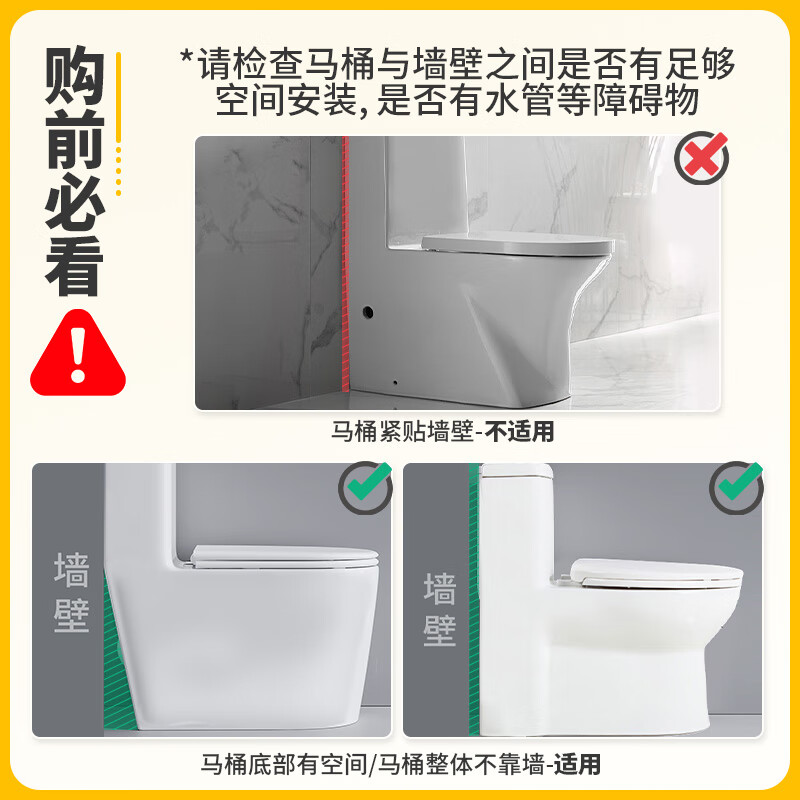 购前必看

*请检查马桶与墙壁之间是否有足够空间安装，是否有水管等障碍物

马桶紧贴墙壁-不适用

墙壁

墙壁

马桶底部有空间/马桶整体不靠墙-适用