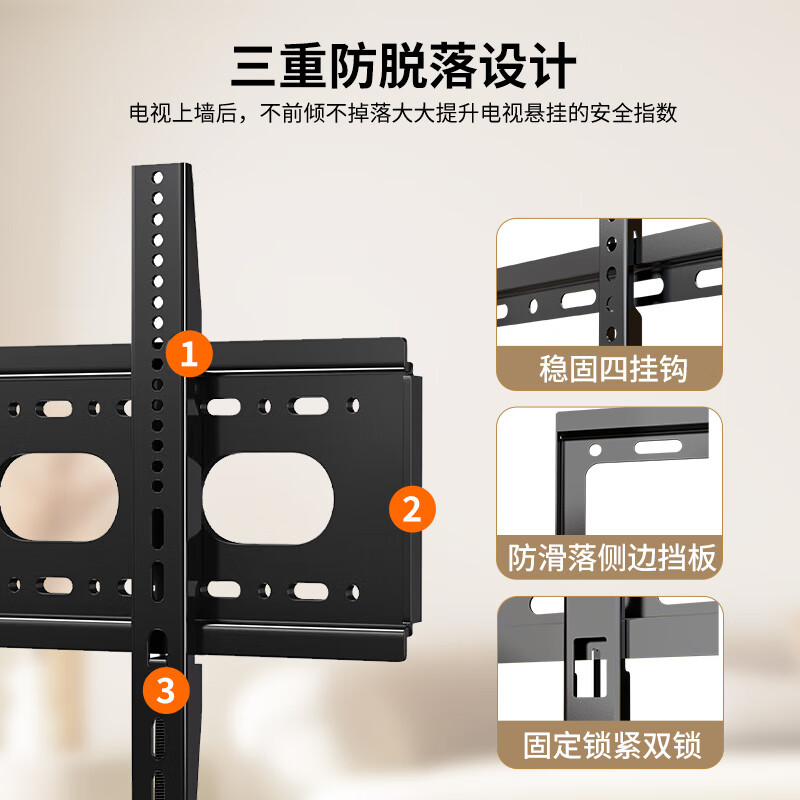 三重防脱落设计

电视上墙后，不前倾不掉落大大提升电视悬挂的安全指数

1

2

3

稳固四挂钩

防滑落侧边挡板

固定锁紧双锁