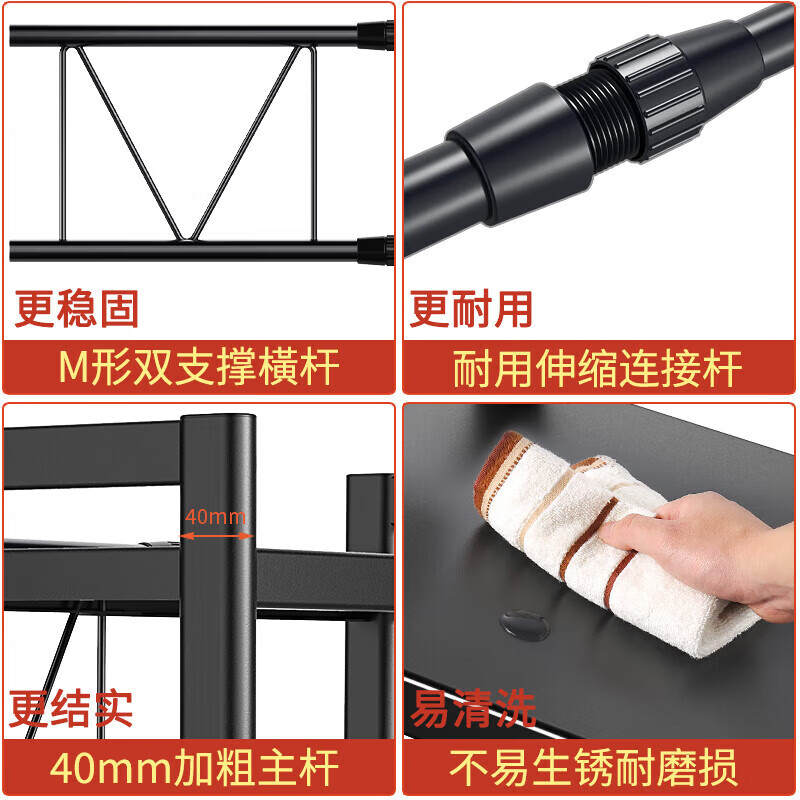 更稳固

M形双支撑横杆

更耐用

耐用伸缩连接杆

40mm

更结实

40mm加粗主杆

易清洗

不易生锈耐磨损