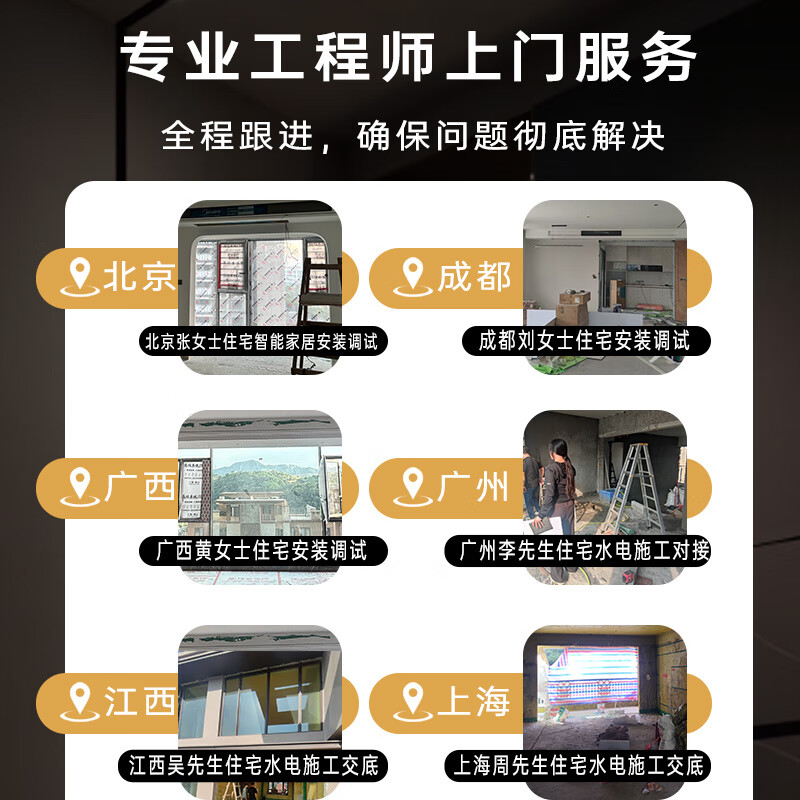 专业工程师上门服务

全程跟进，确保问题彻底解决

北京

北京张女士住宅智能家居安装调试

成都

成都刘女士住宅安装调试

广西

广西黄女士住宅安装调试

广州

广州李先生住宅水电施工对接

江西

江西吴先生住宅水电施工交底

上海

上海周先生住宅水电施工交底