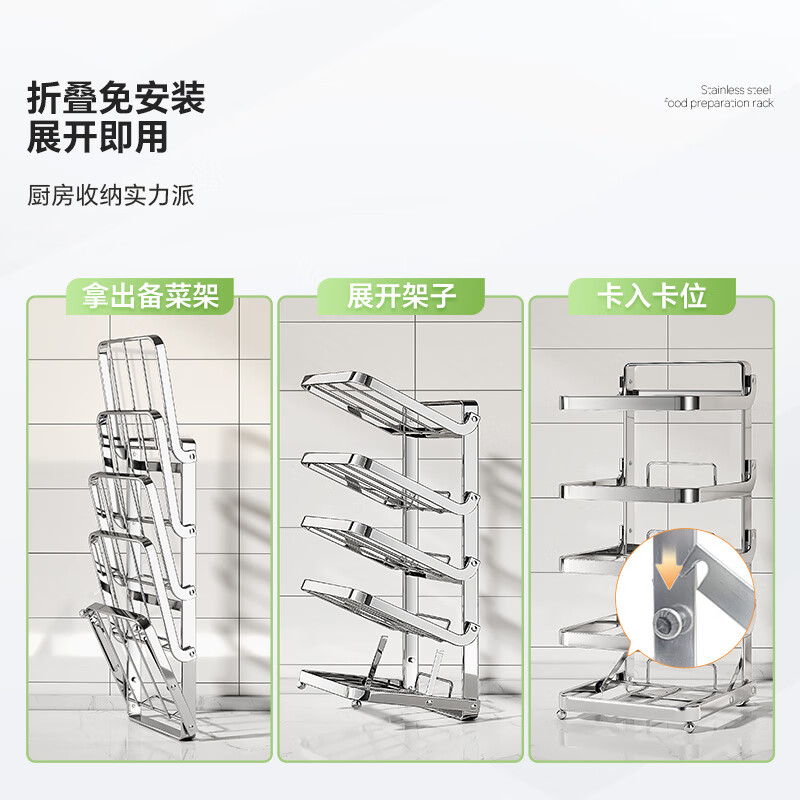 折叠免安装
展开即用

Stainless steel
food preparation rack

厨房收纳实力派

拿出备菜架

展开架子

卡入卡位