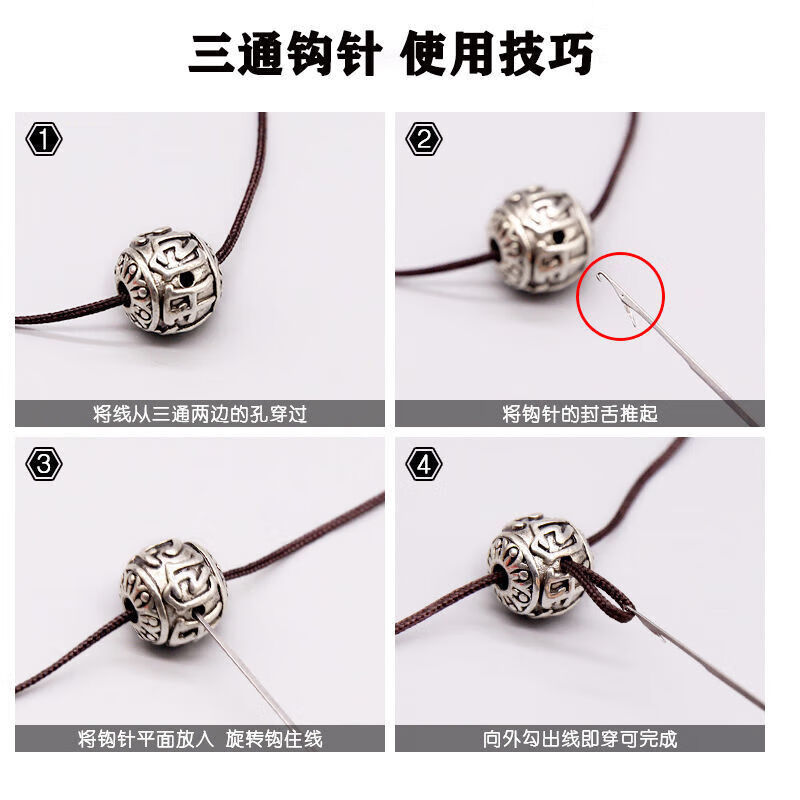 三通钩针 使用技巧

1
将线从三通两边的孔穿过

2
将钩针的封舌推起

3
将钩针平面放入 旋转钩住线

4
向外勾出线即穿可完成