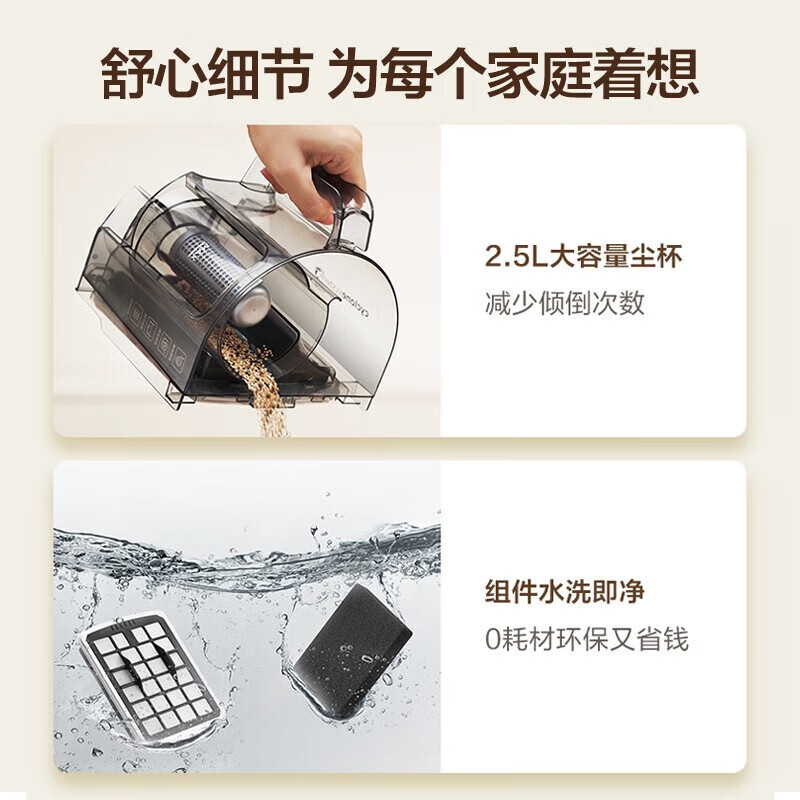 舒心细节 为每个家庭着想

2.5L大容量尘杯

减少倾倒次数

组件水洗即净

0耗材环保又省钱