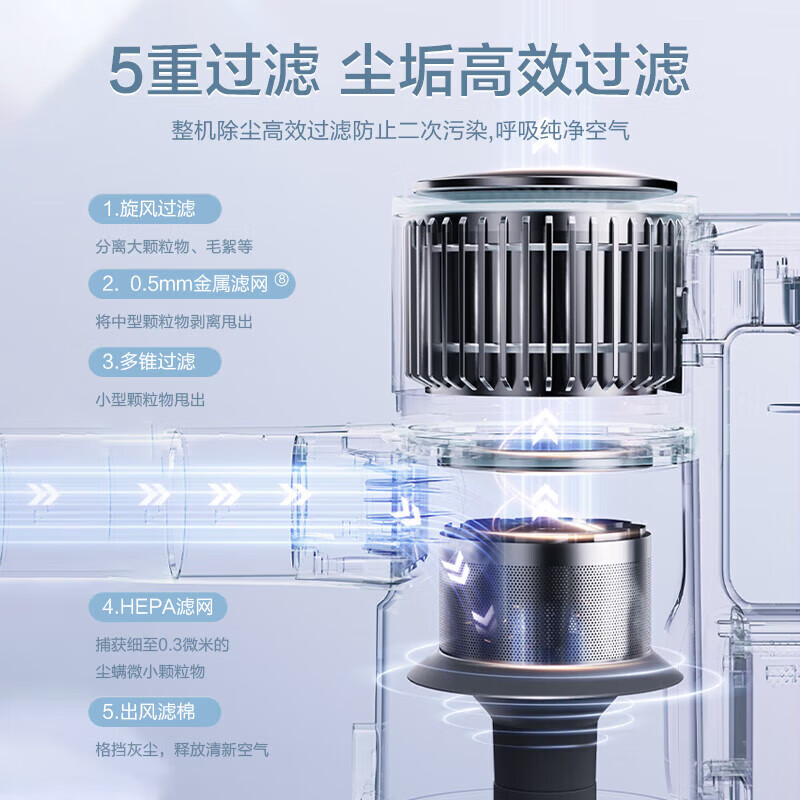 5重过滤 尘垢高效过滤

整机除尘高效过滤防止二次污染,呼吸纯净空气

1.旋风过滤

分离大颗粒物、毛絮等

2. 0.5mm金属滤网 ⑧

将中型颗粒物剥离甩出

3.多锥过滤

小型颗粒物甩出

4.HEPA滤网

捕获细至0.3微米的尘螨微小颗粒物

5.出风滤棉

格挡灰尘，释放清新空气