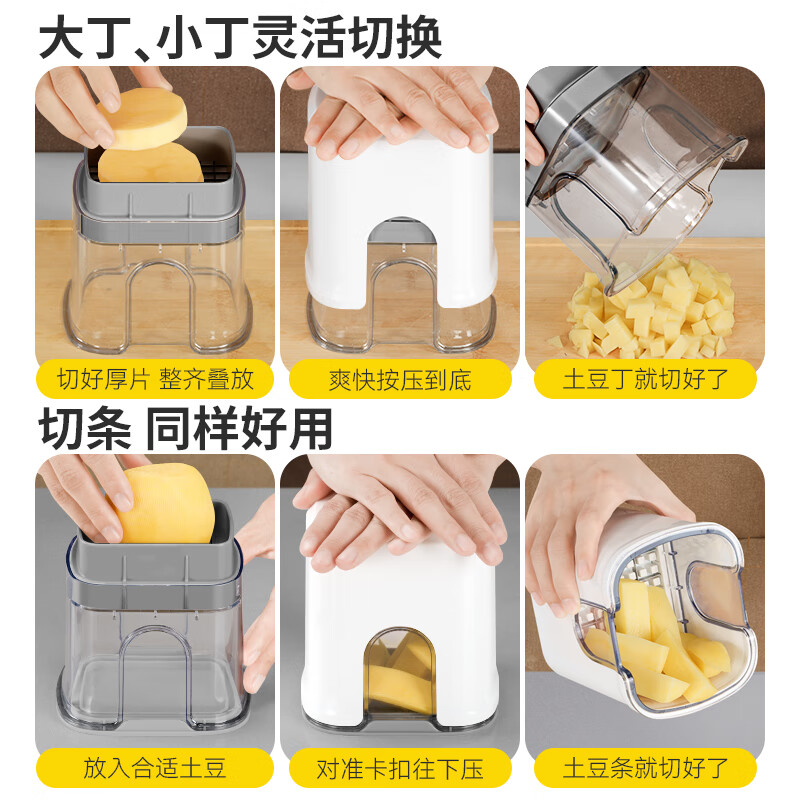 大丁、小丁灵活切换

切好厚片 整齐叠放

爽快按压到底

土豆丁就切好了

切条 同样好用

放入合适土豆

对准卡扣往下压

土豆条就切好了