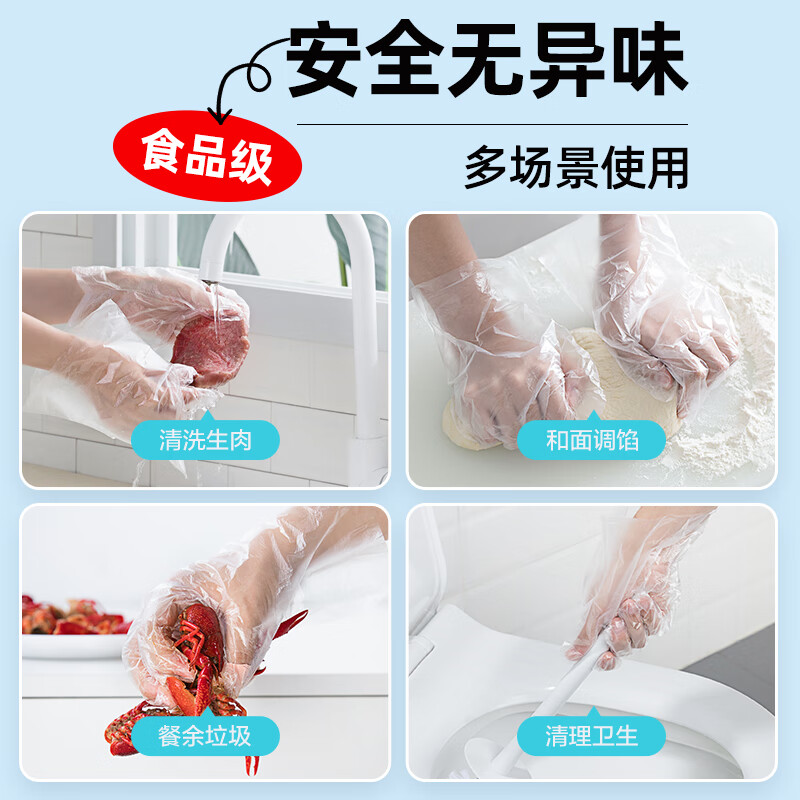 安全无异味

食品级

多场景使用

清洗生肉

和面调馅

餐余垃圾

清理卫生