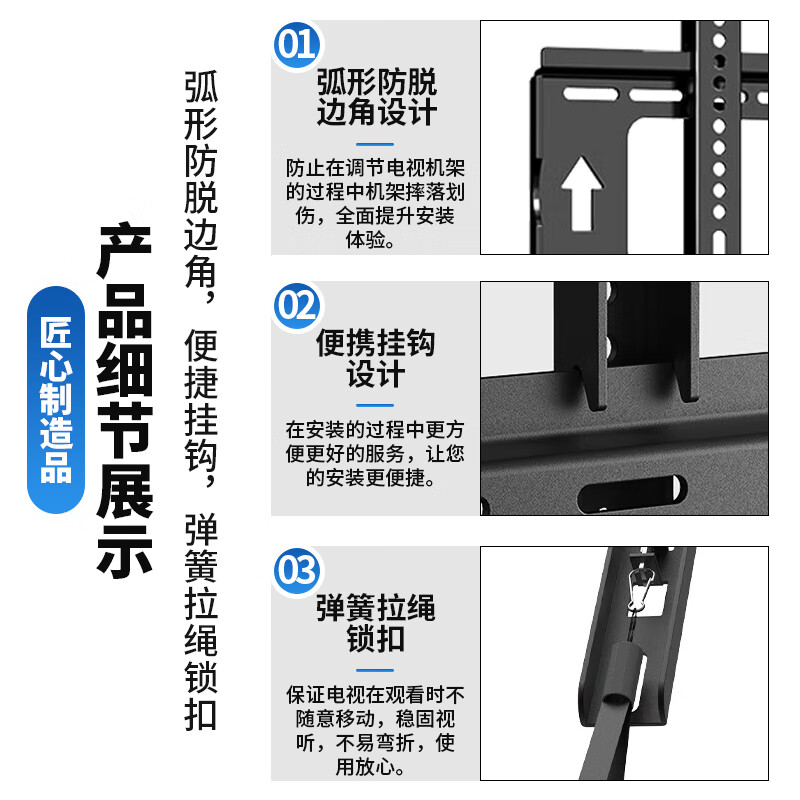 匠心制造品

产品细节展示

弧形防脱边角，便捷挂钩，弹簧拉绳锁扣

01
弧形防脱边角设计

防止在调节电视机架的过程中机架摔落划伤，全面提升安装体验。

02
便携挂钩设计

在安装的过程中更方便更好的服务，让您的安装更便捷。

03
弹簧拉绳锁扣

保证电视在观看时不随意移动，稳固视听，不易弯折，使用放心。