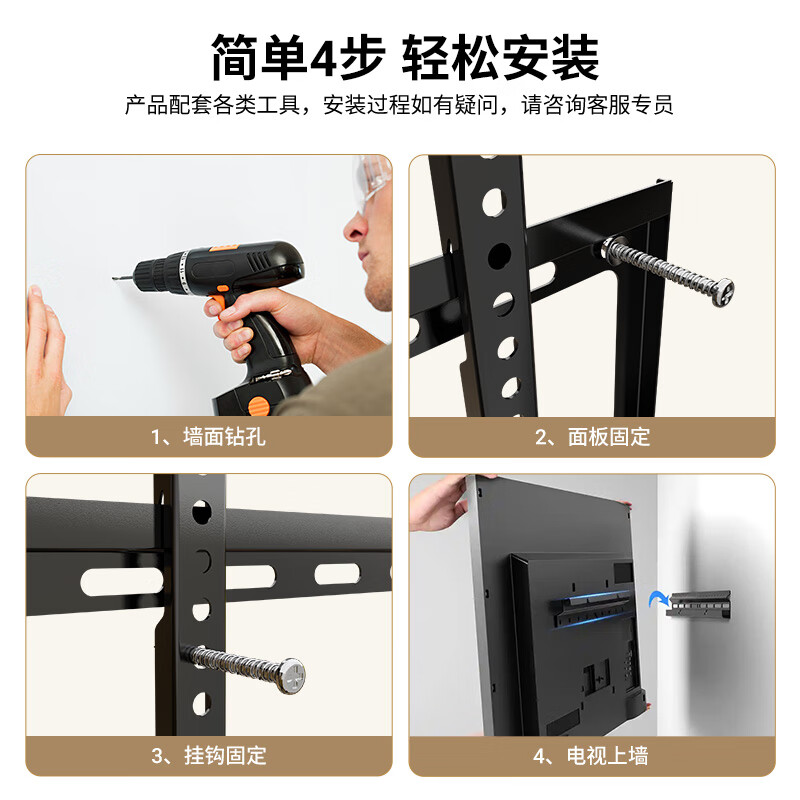 简单4步 轻松安装
产品配套各类工具，安装过程如有疑问，请咨询客服专员

1、墙面钻孔

2、面板固定

3、挂钩固定

4、电视上墙