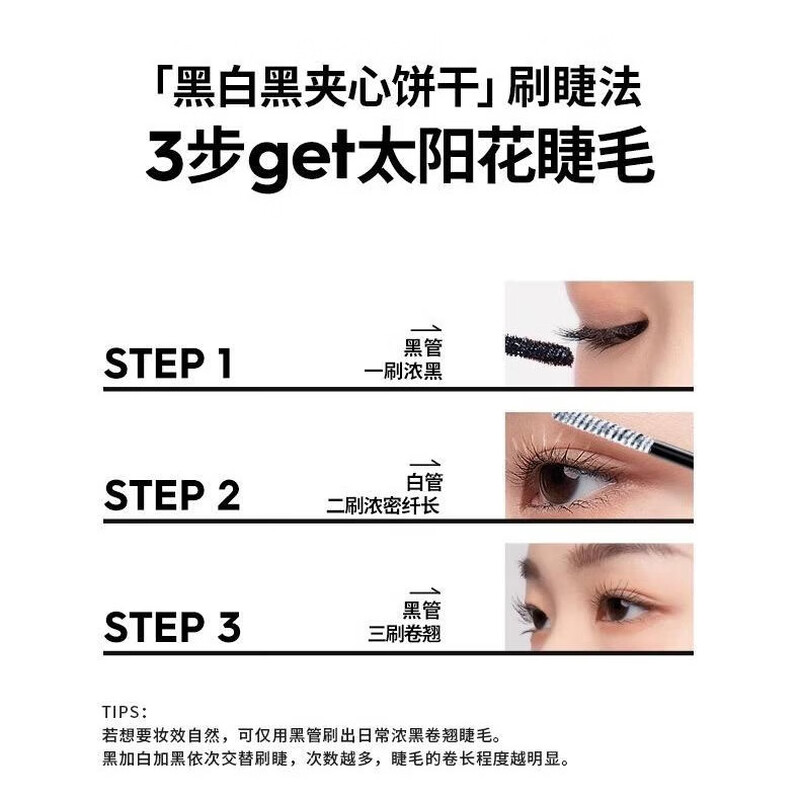 「黑白黑夹心饼干」刷睫法
3步get太阳花睫毛

STEP 1
黑管
一刷浓黑

STEP 2
白管
二刷浓密纤长

STEP 3
黑管
三刷卷翘

TIPS:
若想要妆效自然，可仅用黑管刷出日常浓黑卷翘睫毛。
黑加白加黑依次交替刷睫，次数越多，睫毛的卷长程度越明显。