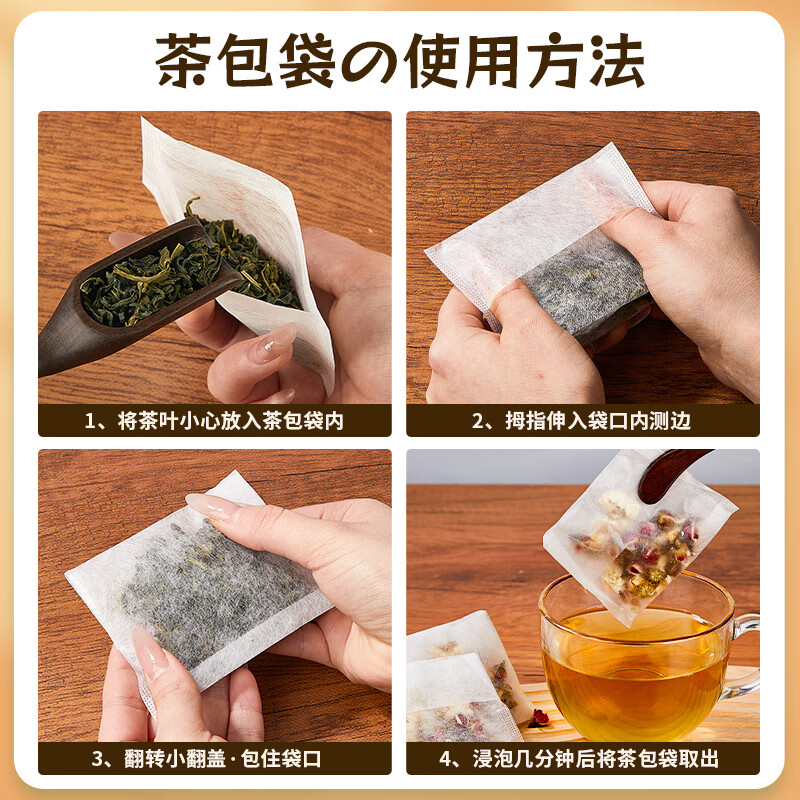 茶包袋の使用方法

1、将茶叶小心放入茶包袋内

2、拇指伸入袋口内测边

3、翻转小翻盖·包住袋口

4、浸泡几分钟后将茶包袋取出