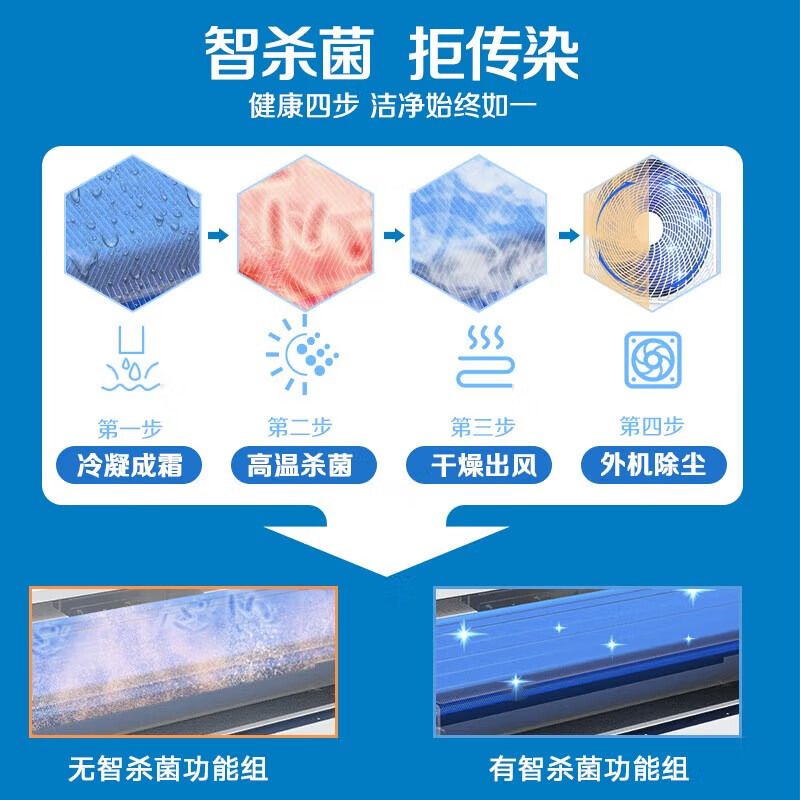 智杀菌 拒传染
健康四步 洁净始终如一

第一步
冷凝成霜

第二步
高温杀菌

第三步
干燥出风

第四步
外机除尘

无智杀菌功能组

有智杀菌功能组