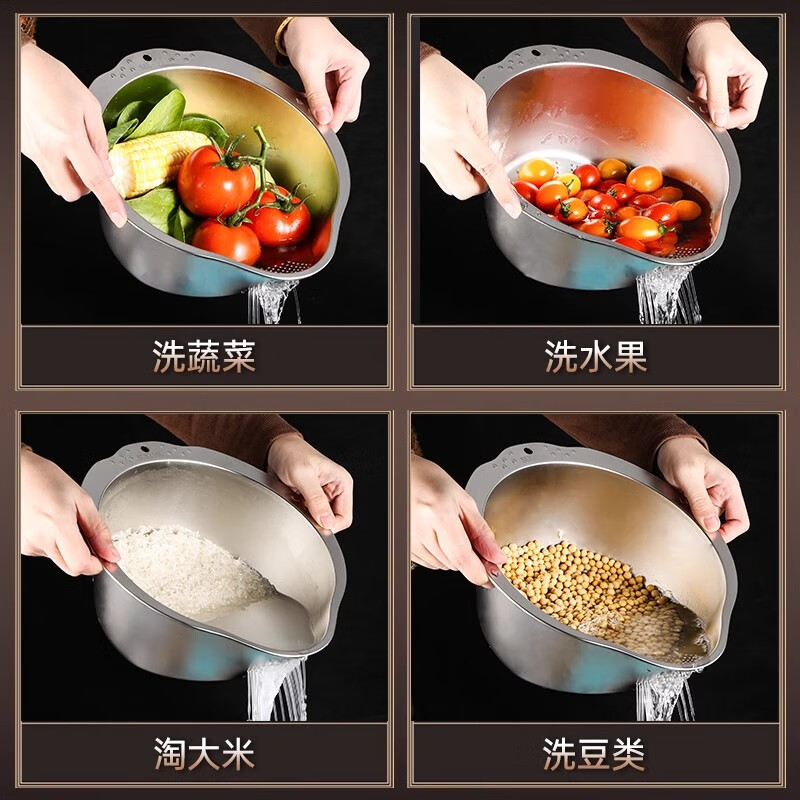 洗蔬菜

洗水果

淘大米

洗豆类