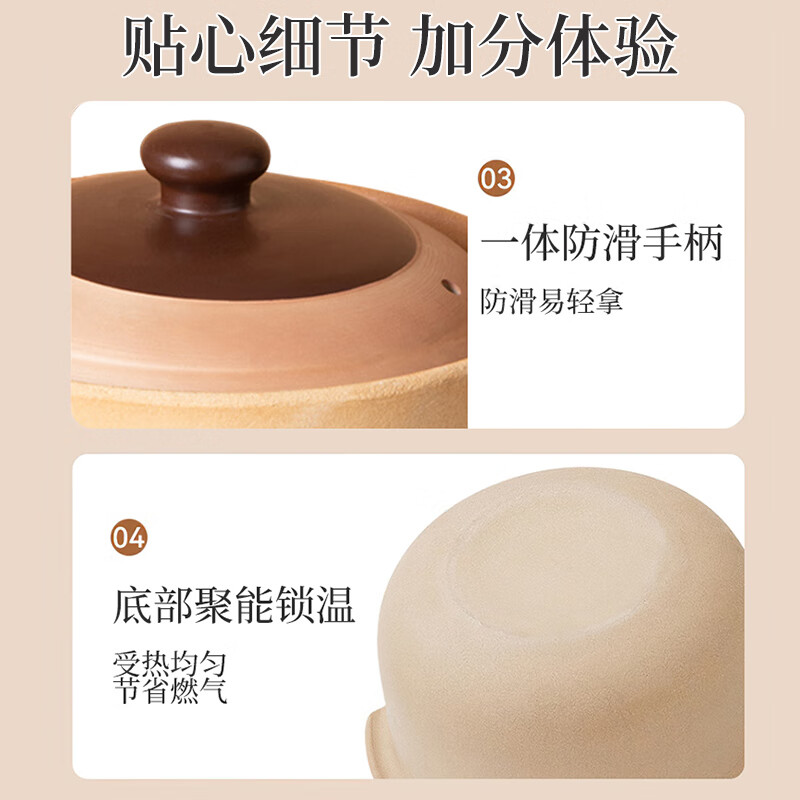 贴心细节 加分体验

03

一体防滑手柄

防滑易轻拿

04

底部聚能锁温

受热均匀
节省燃气