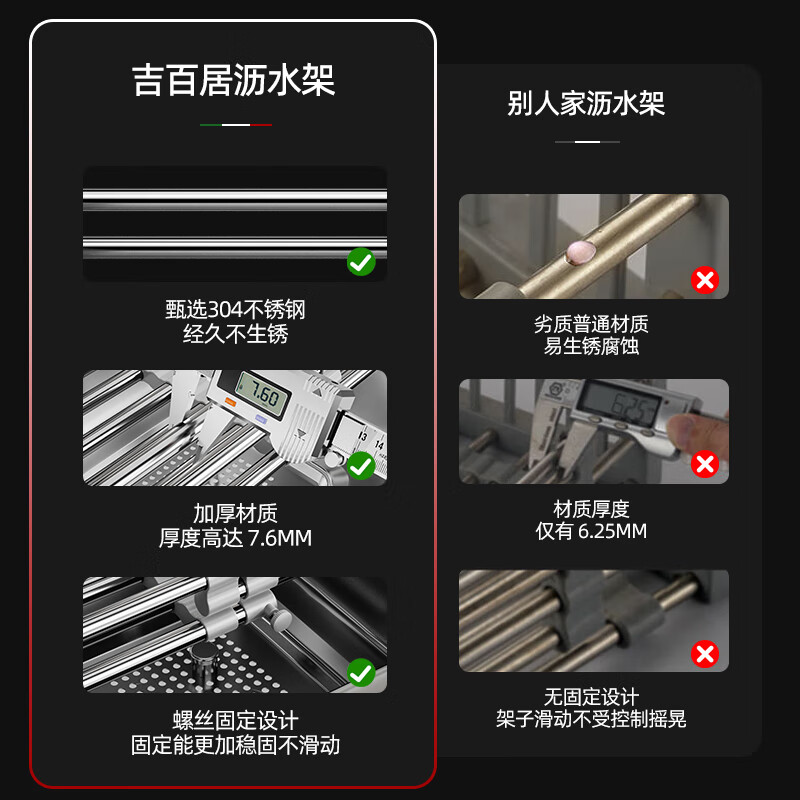 吉百居沥水架

甄选304不锈钢
经久不生锈

7.60

13 14

加厚材质
厚度高达 7.6MM

螺丝固定设计
固定能更加稳固不滑动

别人家沥水架

劣质普通材质
易生锈腐蚀

6.25

材质厚度
仅有 6.25MM

无固定设计
架子滑动不受控制摇晃