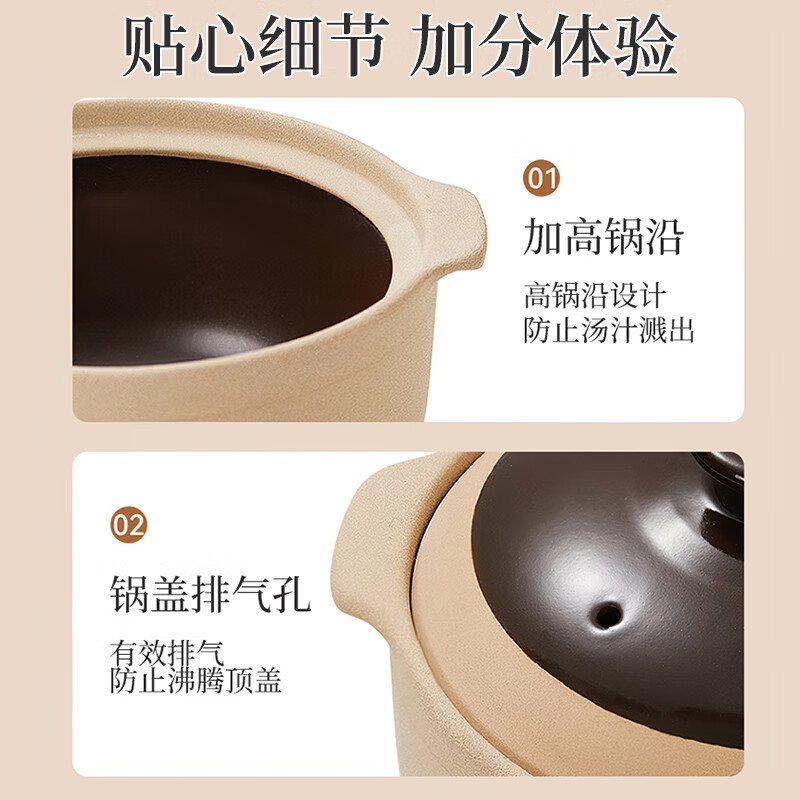 贴心细节 加分体验

01

加高锅沿

高锅沿设计
防止汤汁溅出

02

锅盖排气孔

有效排气
防止沸腾顶盖