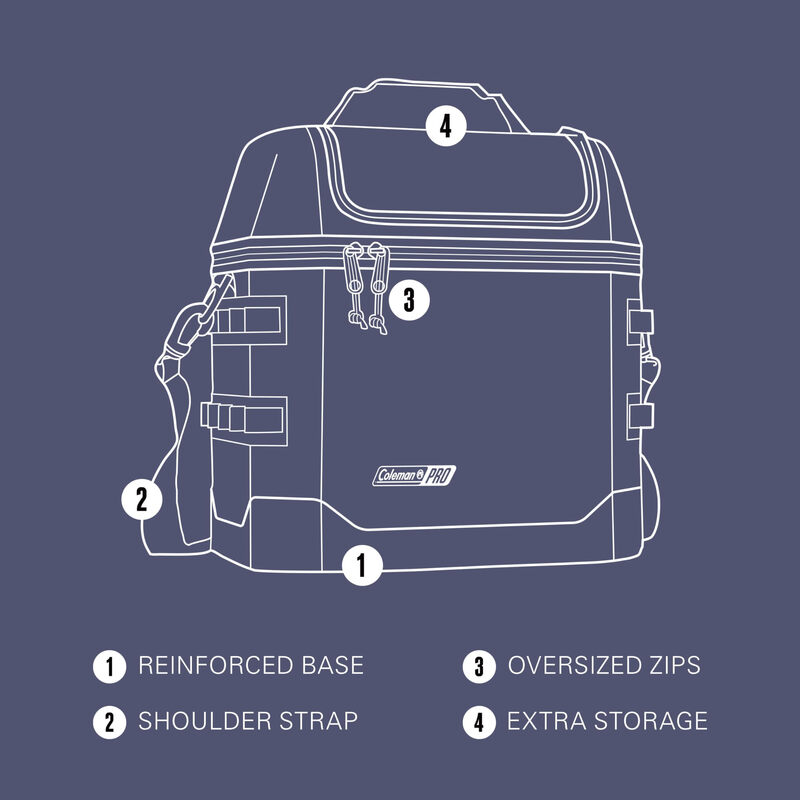 4

3

Coleman PRO

2

1

1 REINFORCED BASE

2 SHOULDER STRAP

3 OVERSIZED ZIPS

4 EXTRA STORAGE