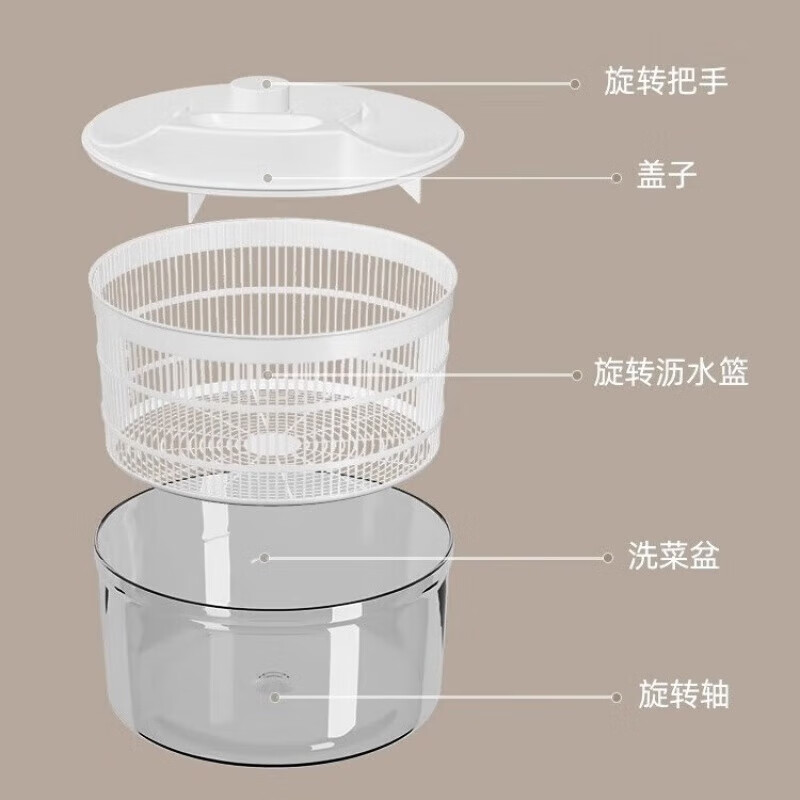 旋转把手

盖子

旋转沥水篮

洗菜盆

旋转轴