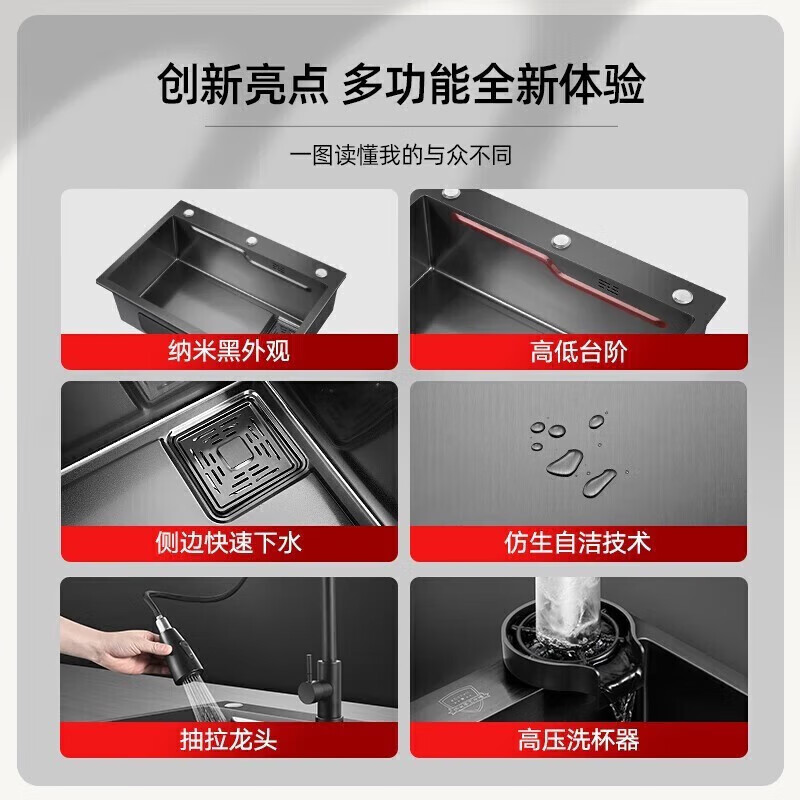 创新亮点 多功能全新体验

一图读懂我的与众不同

纳米黑外观

高低台阶

侧边快速下水

仿生自洁技术

抽拉龙头

高压洗杯器