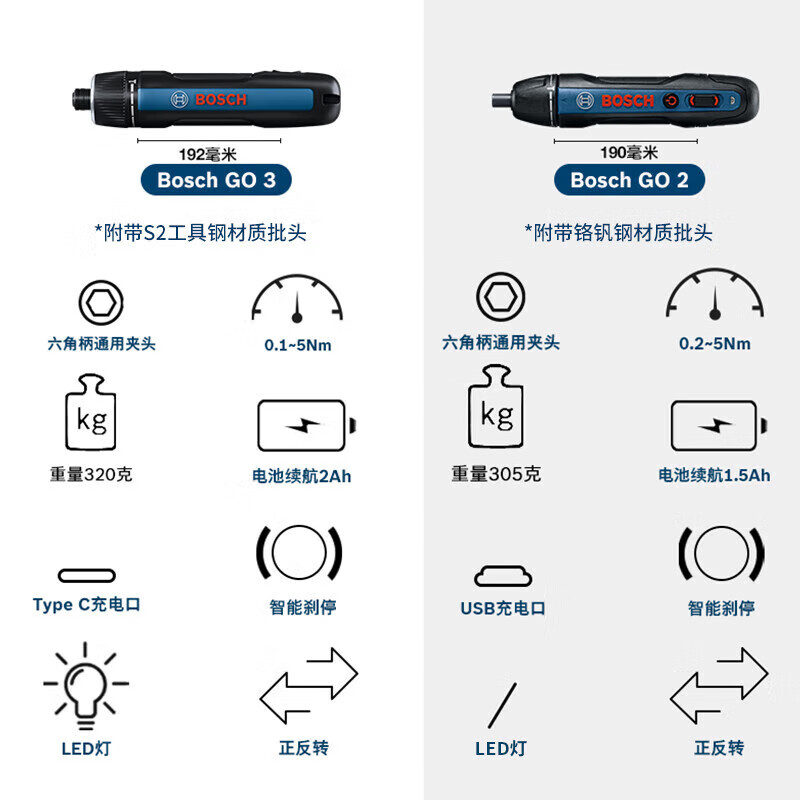 BOSCH

192毫米

Bosch GO 3

*附带S2工具钢材质批头

六角柄通用夹头

0.1~5Nm

kg

重量320克

电池续航2Ah

Type C充电口

智能刹停

LED灯

正反转

BOSCH

190毫米

Bosch GO 2

*附带铬钒钢材质批头

六角柄通用夹头

0.2~5Nm

kg

重量305克

电池续航1.5Ah

USB充电口

智能刹停

/

LED灯

正反转