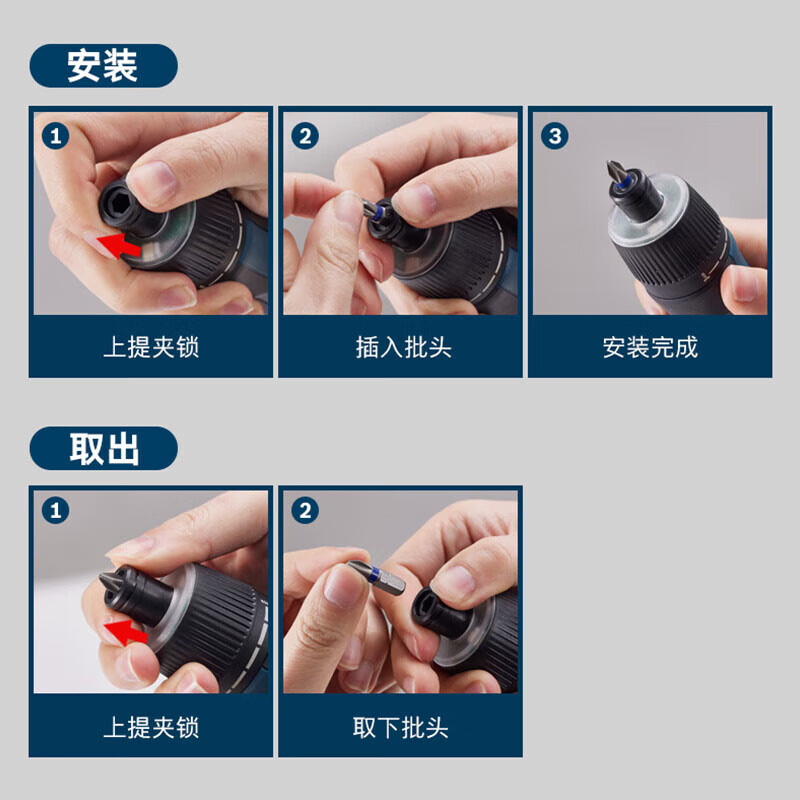 安装

1
上提夹锁

2
插入批头

3
安装完成

取出

1
上提夹锁

2
取下批头