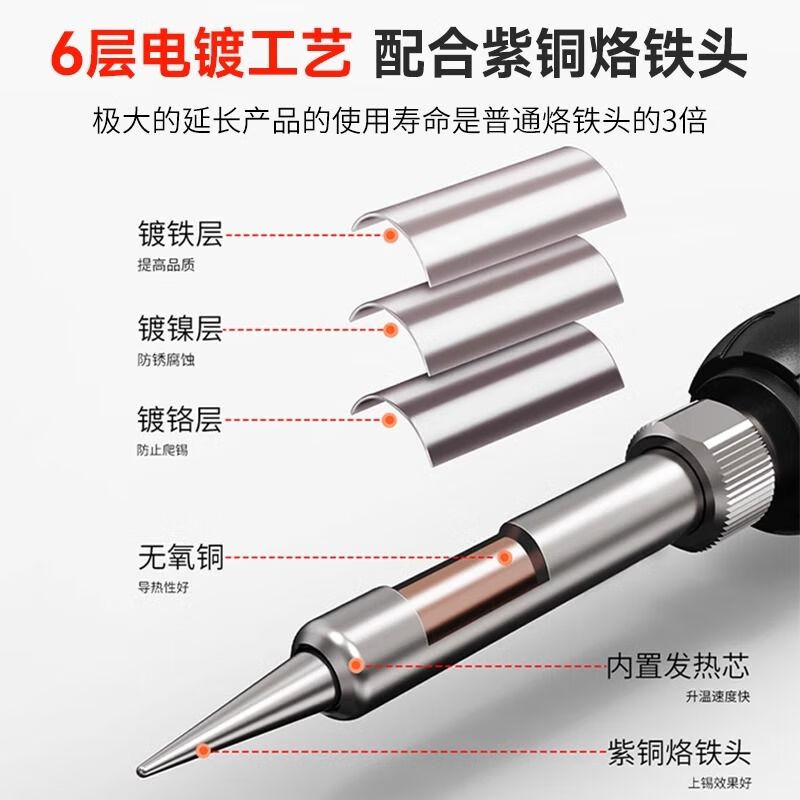 6层电镀工艺 配合紫铜烙铁头

极大的延长产品的使用寿命是普通烙铁头的3倍

镀铁层
提高品质

镀镍层
防锈腐蚀

镀铬层
防止爬锡

无氧铜
导热性好

内置发热芯
升温速度快

紫铜烙铁头
上锡效果好