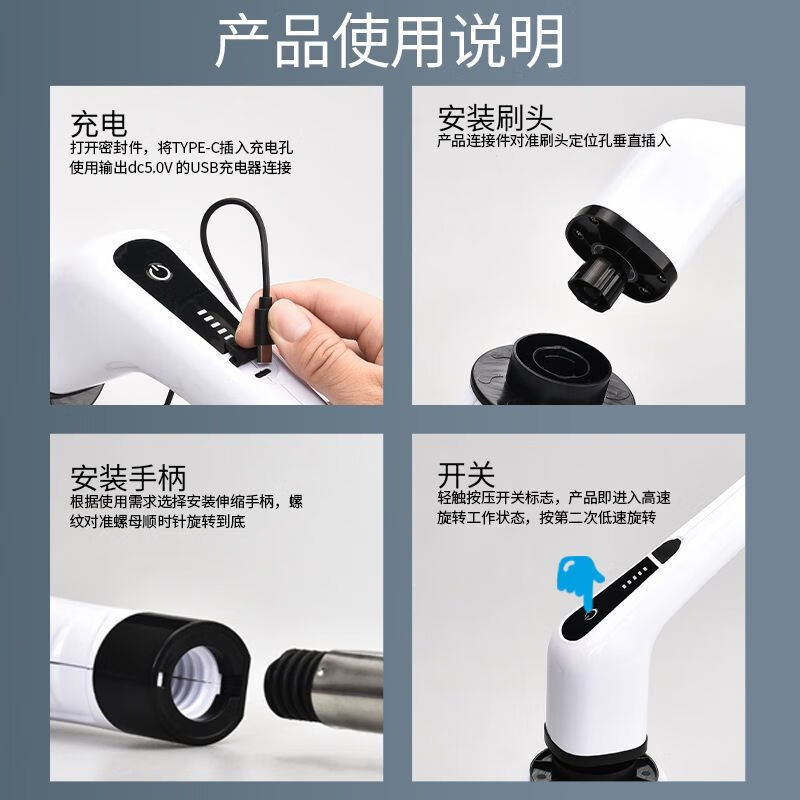 产品使用说明

充电
打开密封件，将TYPE-C插入充电孔
使用输出dc5.0V 的USB充电器连接

安装刷头
产品连接件对准刷头定位孔垂直插入

安装手柄
根据使用需求选择安装伸缩手柄，螺纹对准螺母顺时针旋转到底

开关
轻触按压开关标志，产品即进入高速旋转工作状态，按第二次低速旋转