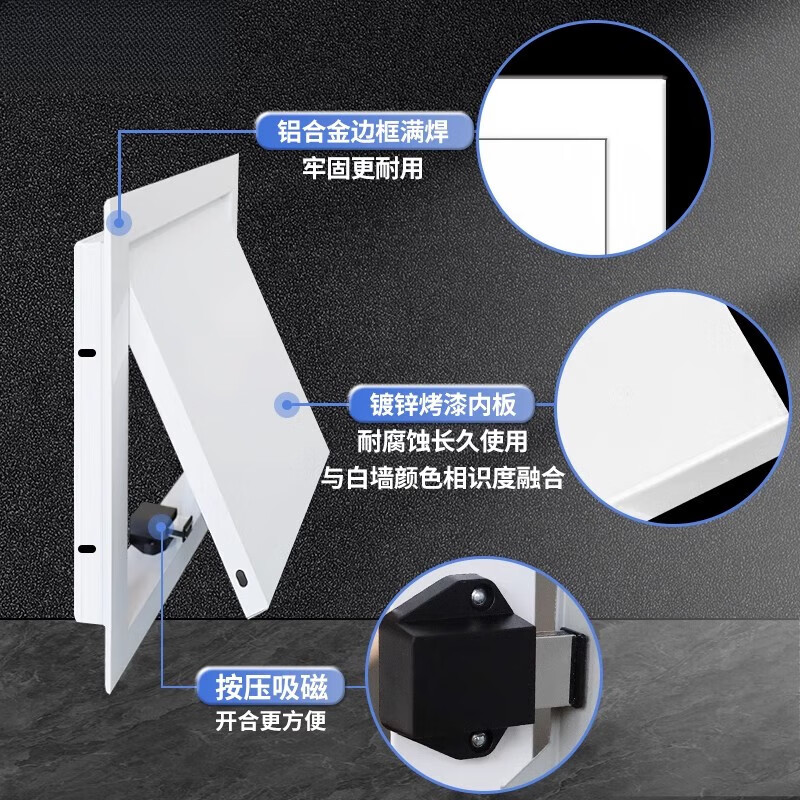 铝合金边框满焊
牢固更耐用

镀锌烤漆内板
耐腐蚀长久使用
与白墙颜色相识度融合

按压吸磁
开合更方便