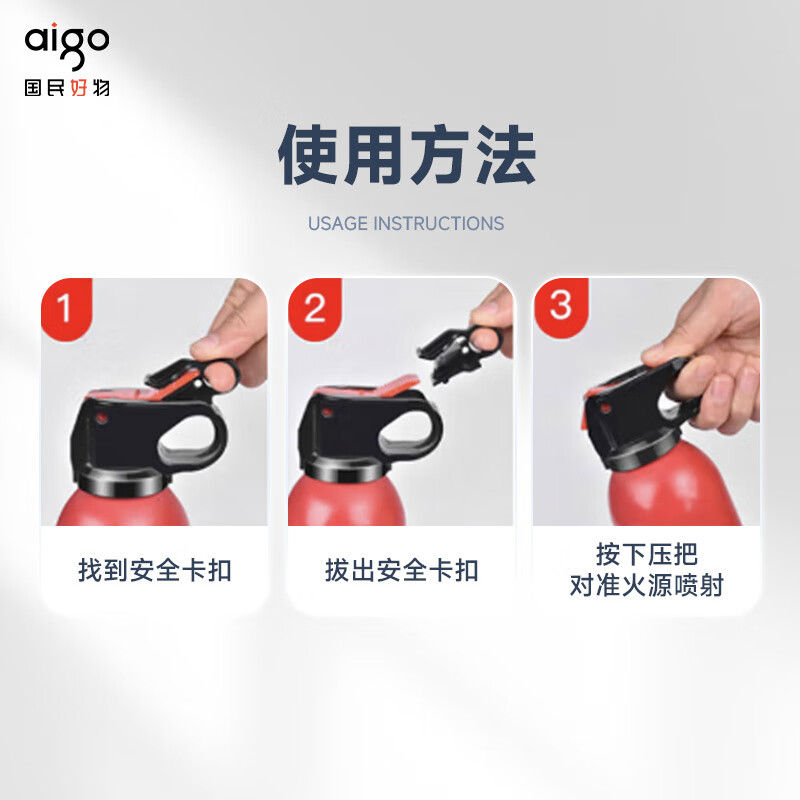 aigo
国民好物

使用方法

USAGE INSTRUCTIONS

1

找到安全卡扣

2

拔出安全卡扣

3

按下压把
对准火源喷射