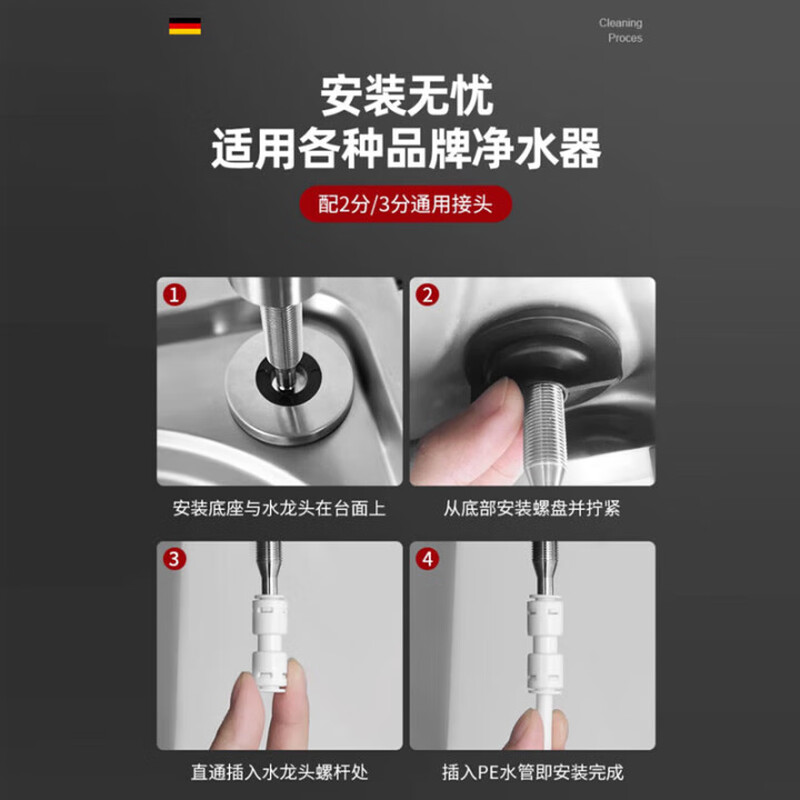 Cleaning
Proces

安装无忧
适用各种品牌净水器

配2分/3分通用接头

1
安装底座与水龙头在台面上

2
从底部安装螺盘并拧紧

3
直通插入水龙头螺杆处

4
插入PE水管即安装完成