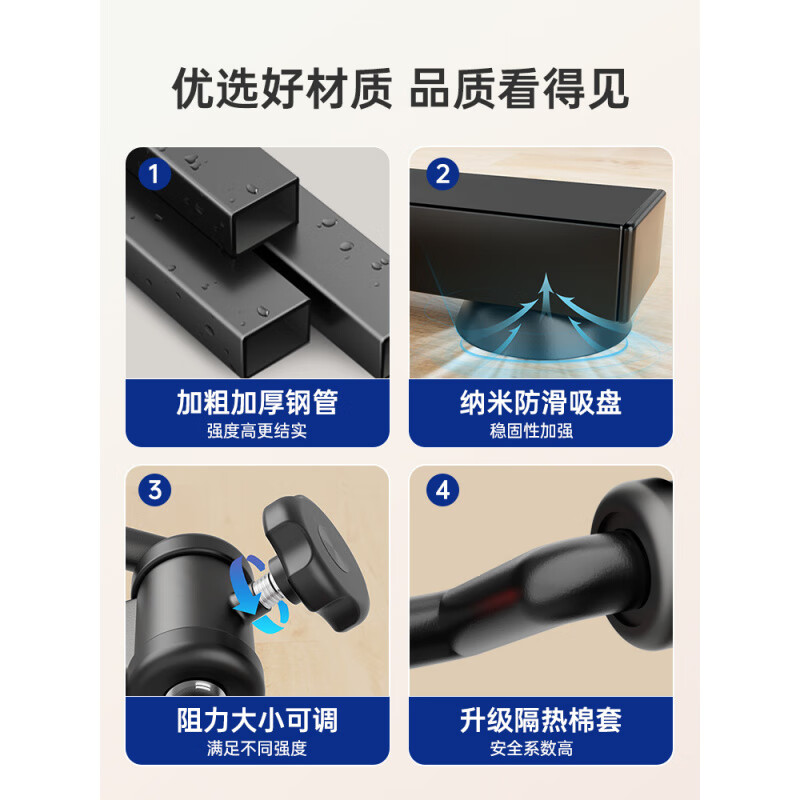 优选好材质 品质看得见

1
加粗加厚钢管
强度高更结实

2
纳米防滑吸盘
稳固性加强

3
阻力大小可调
满足不同强度

4
升级隔热棉套
安全系数高