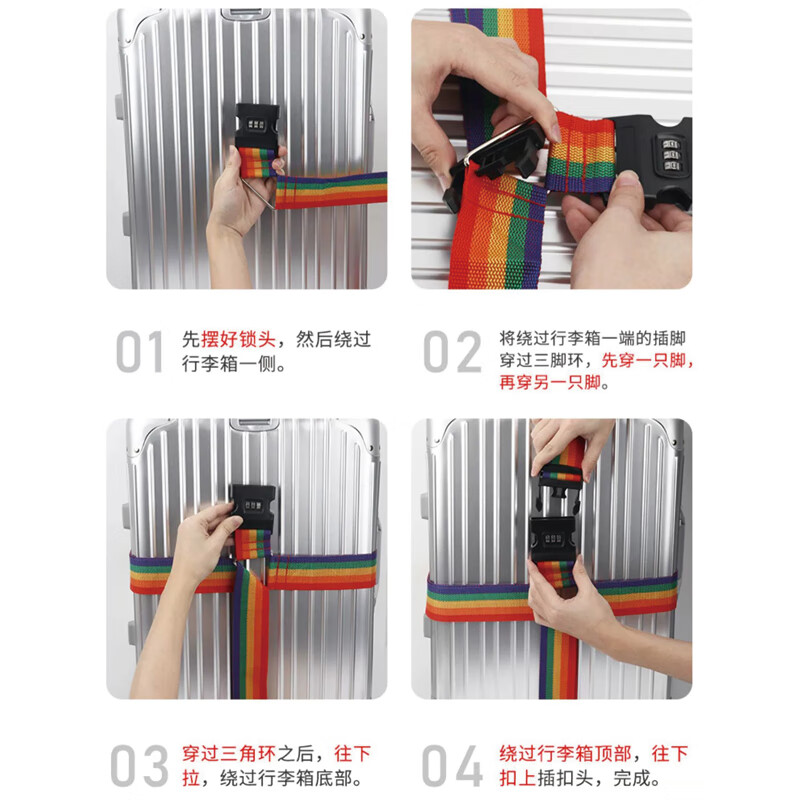 01 先摆好锁头，然后绕过行李箱一侧。

02 将绕过行李箱一端的插脚穿过三脚环，先穿一只脚，再穿另一只脚。

03 穿过三角环之后，往下拉，绕过行李箱底部。

04 绕过行李箱顶部，往下扣上插扣头，完成。