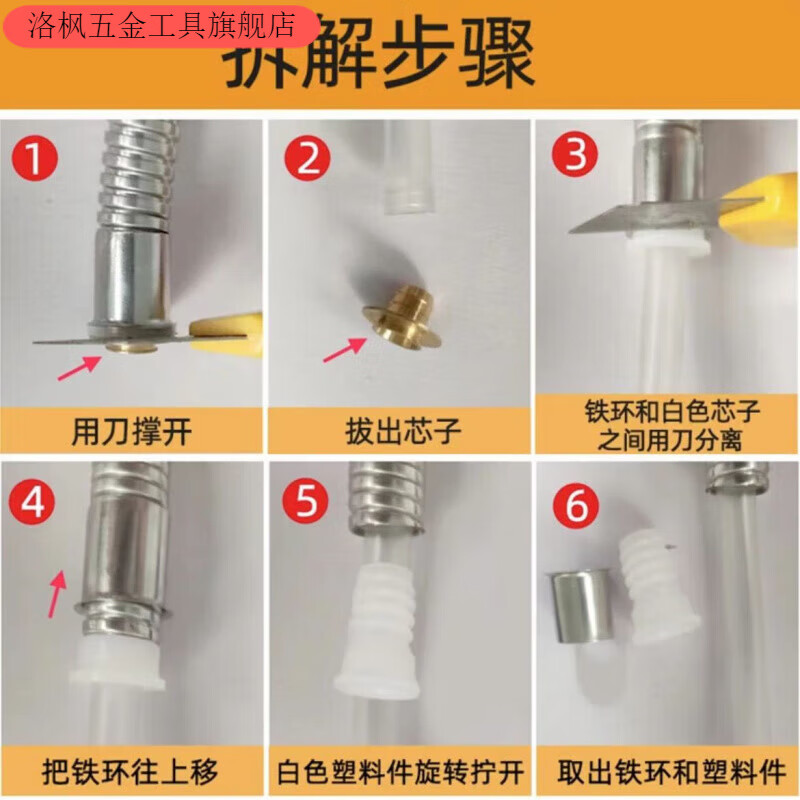 洛枫五金工具旗舰店

拆解步骤

1
用刀撑开

2
拔出芯子

3
铁环和白色芯子之间用刀分离

4
把铁环往上移

5
白色塑料件旋转拧开

6
取出铁环和塑料件