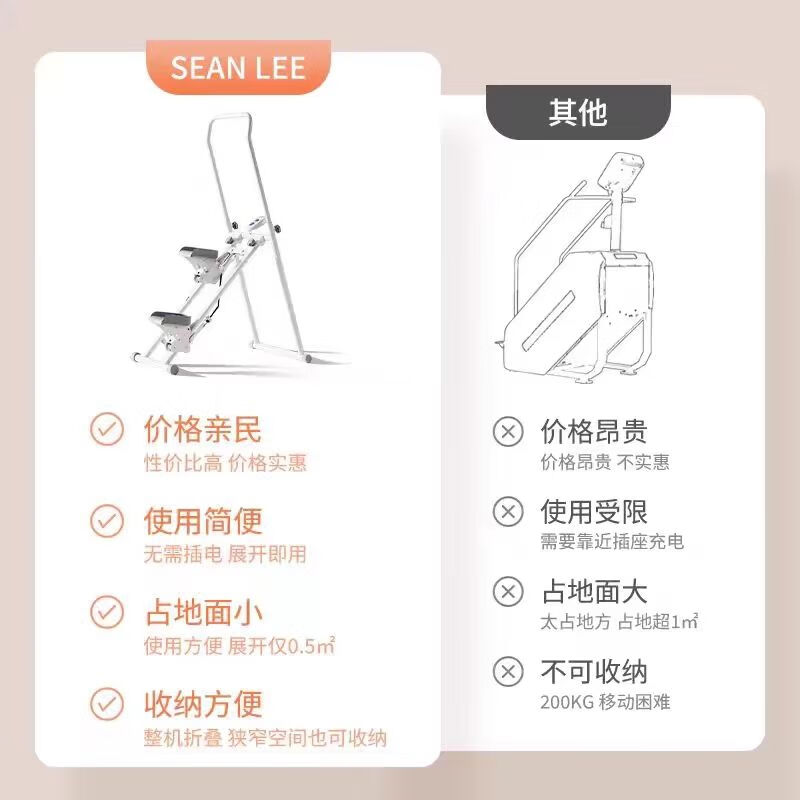 SEAN LEE

价格亲民
性价比高 价格实惠

使用简便
无需插电 展开即用

占地面小
使用方便 展开仅0.5㎡

收纳方便
整机折叠 狭窄空间也可收纳

其他

价格昂贵
价格昂贵 不实惠

使用受限
需要靠近插座充电

占地面大
太占地方 占地超1㎡

不可收纳
200KG 移动困难