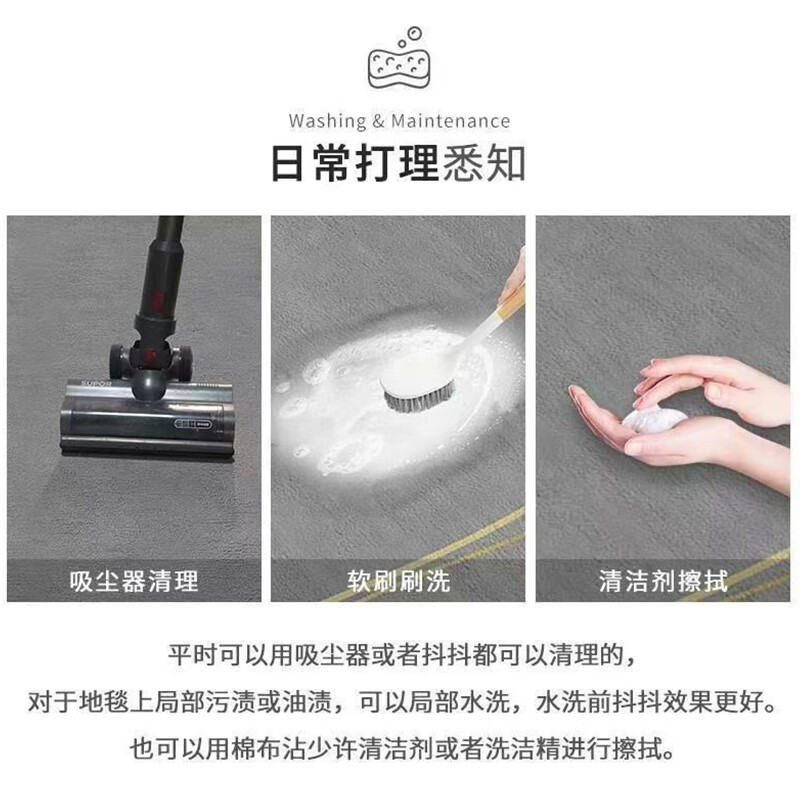 Washing & Maintenance

日常打理悉知

SUPOR

吸尘器清理

软刷刷洗

清洁剂擦拭

平时可以用吸尘器或者抖抖都可以清理的，
对于地毯上局部污渍或油渍，可以局部水洗，水洗前抖抖效果更好。
也可以用棉布沾少许清洁剂或者洗洁精进行擦拭。