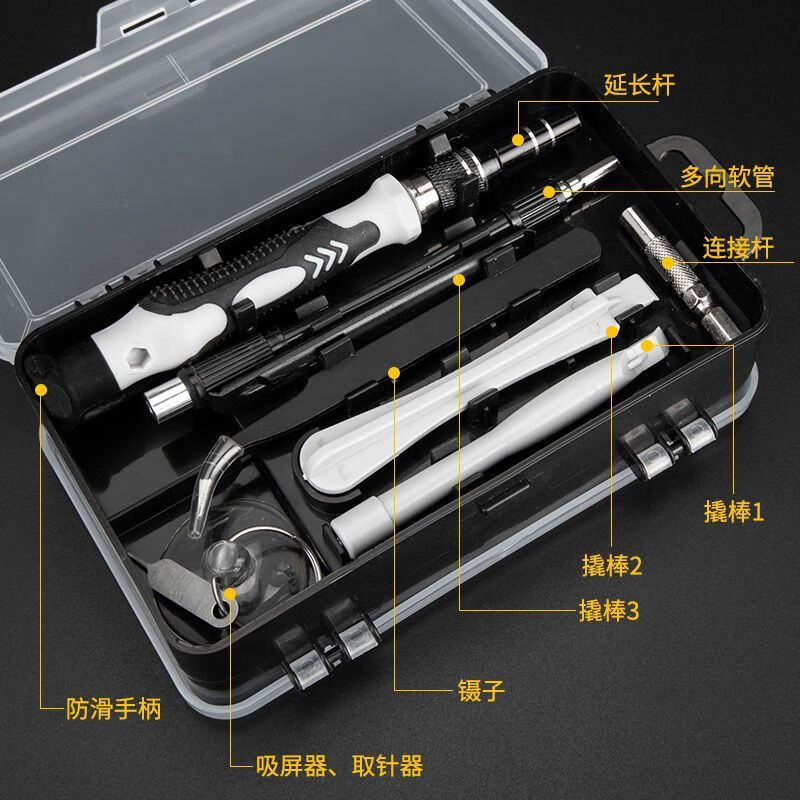 延长杆
多向软管
连接杆
撬棒1
撬棒2
撬棒3
镊子
防滑手柄
吸屏器、取针器