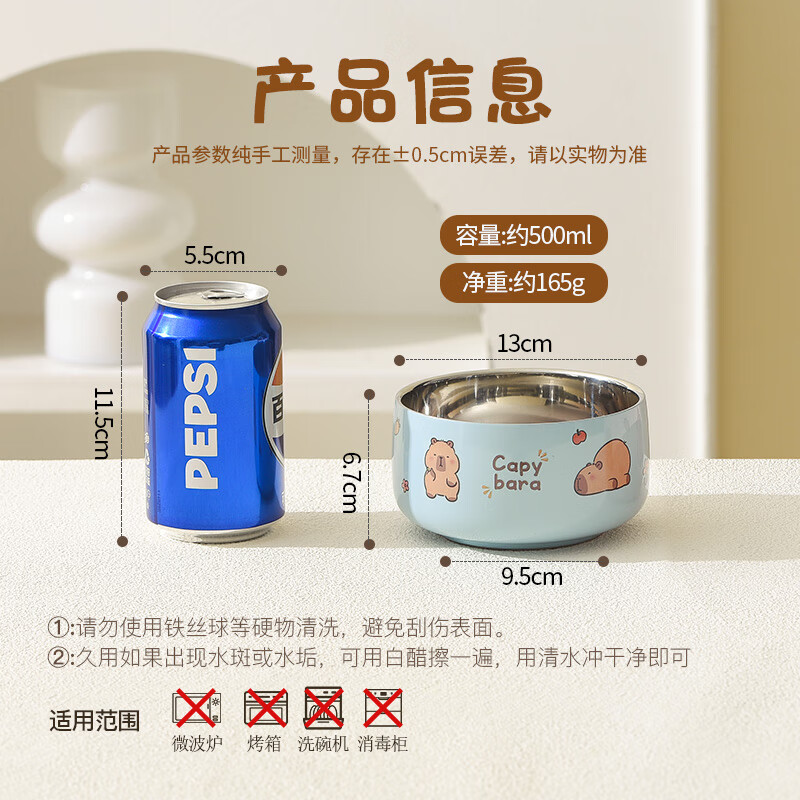 产品信息

产品参数纯手工测量，存在±0.5cm误差，请以实物为准

容量:约500ml

净重:约165g

5.5cm

11.5cm

PEPSI

百

13cm

6.7cm

Capy bara

9.5cm

①:请勿使用铁丝球等硬物清洗，避免刮伤表面。
②:久用如果出现水斑或水垢，可用白醋擦一遍，用清水冲干净即可

适用范围

微波炉 烤箱 洗碗机 消毒柜