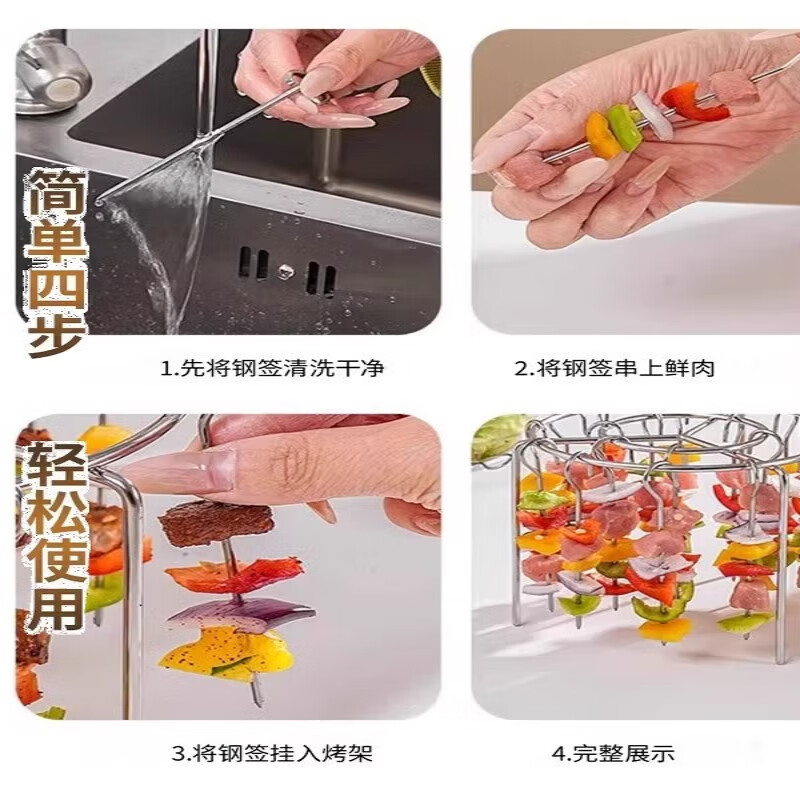 简单四步

1.先将钢签清洗干净

2.将钢签串上鲜肉

轻松使用

3.将钢签挂入烤架

4.完整展示