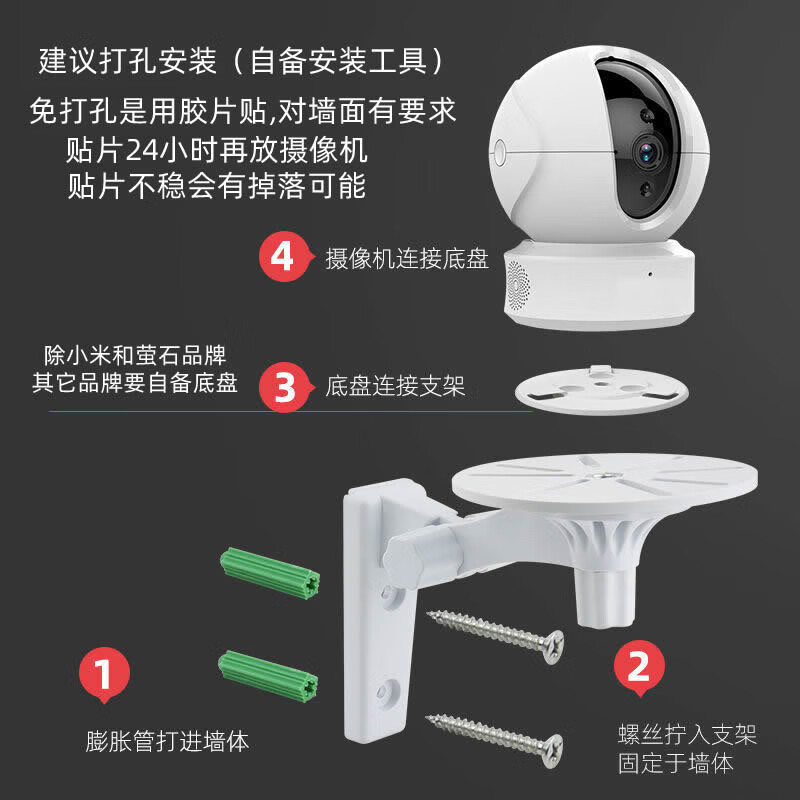 建议打孔安装（自备安装工具）
免打孔是用胶片贴,对墙面有要求
贴片24小时再放摄像机
贴片不稳会有掉落可能

4 摄像机连接底盘

除小米和萤石品牌
其它品牌要自备底盘

3 底盘连接支架

1
膨胀管打进墙体

2
螺丝拧入支架
固定于墙体