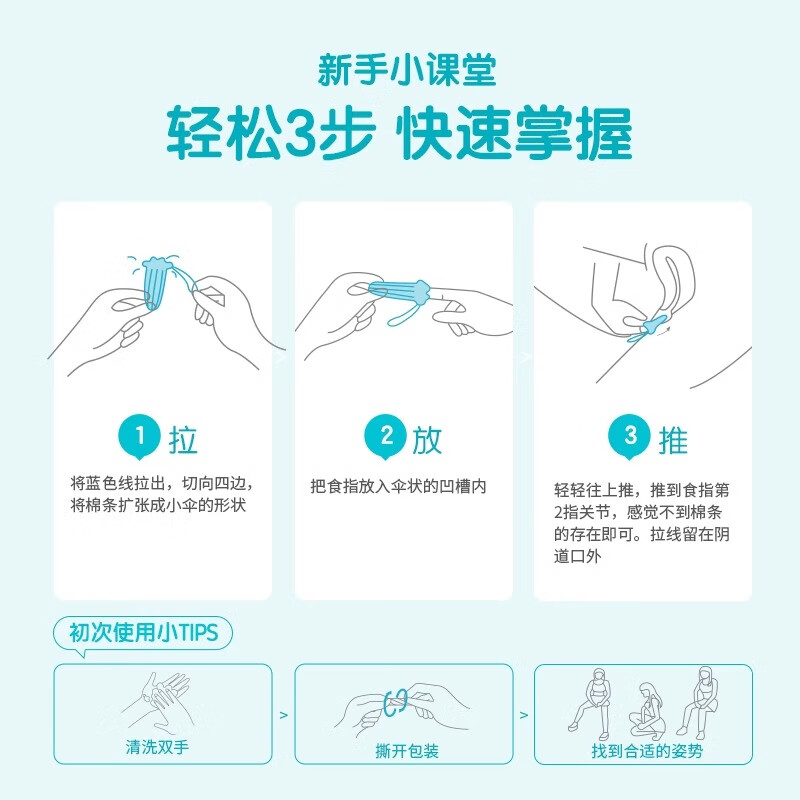 新手小课堂
轻松3步 快速掌握

1 拉
将蓝色线拉出，切向四边，将棉条扩张成小伞的形状

2 放
把食指放入伞状的凹槽内

3 推
轻轻往上推，推到食指第2指关节，感觉不到棉条的存在即可。拉线留在阴道口外

初次使用小TIPS

清洗双手
>
撕开包装
>
找到合适的姿势