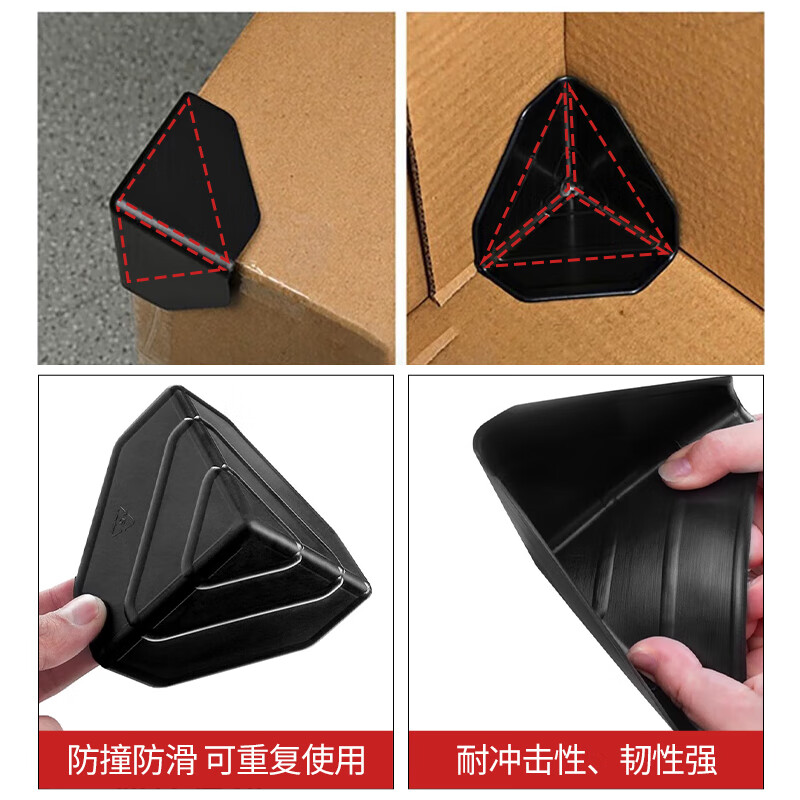 防撞防滑 可重复使用

耐冲击性、韧性强