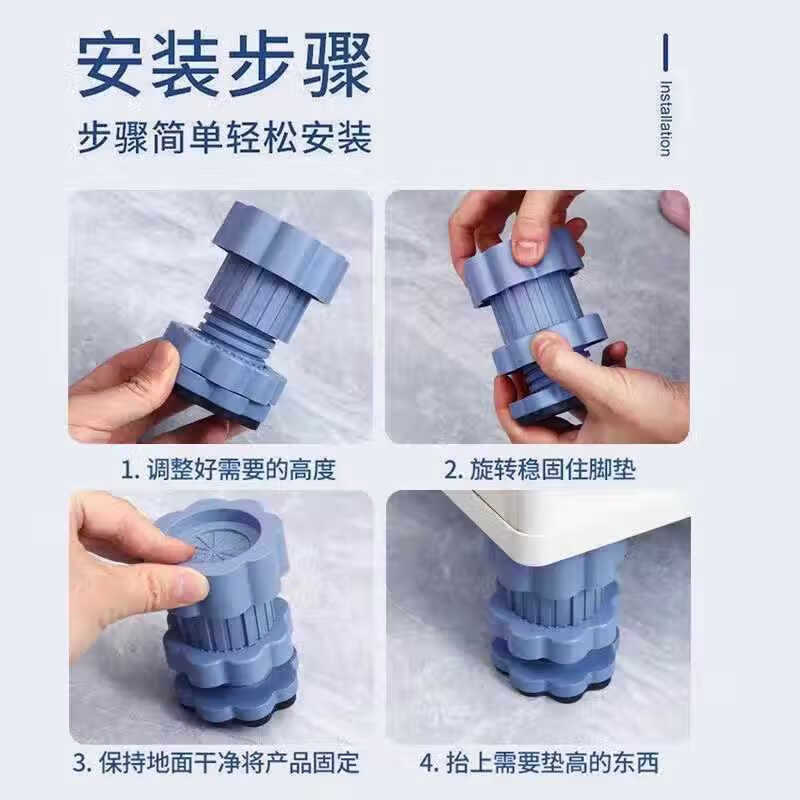 安装步骤

步骤简单轻松安装

Installation

1. 调整好需要的高度

2. 旋转稳固住脚垫

3. 保持地面干净将产品固定

4. 抬上需要垫高的东西