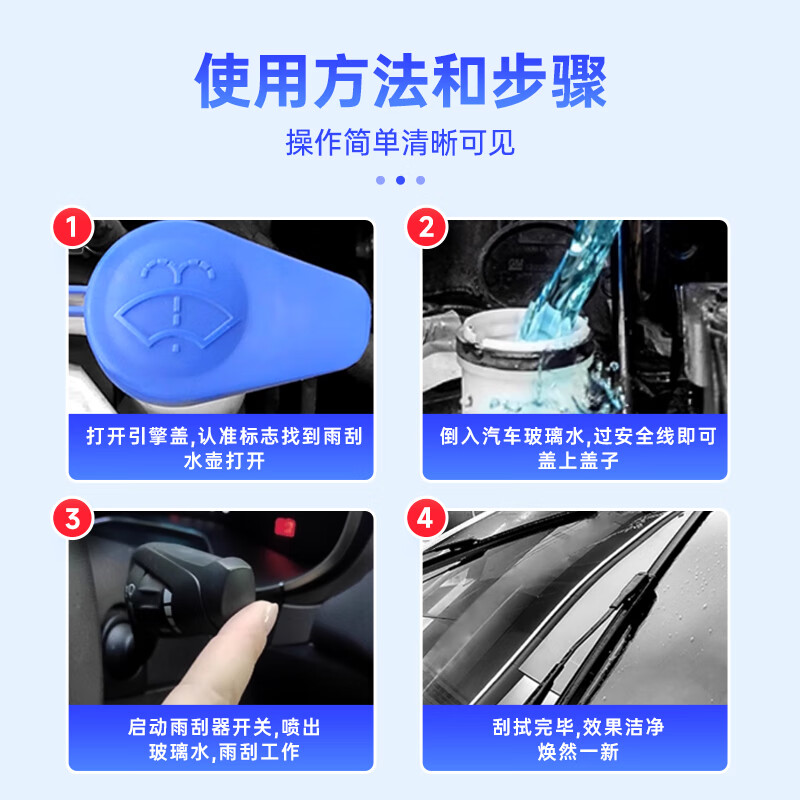 使用方法和步骤

操作简单清晰可见

1
打开引擎盖,认准标志找到雨刮水壶打开

2
倒入汽车玻璃水,过安全线即可盖上盖子

3
启动雨刮器开关,喷出玻璃水,雨刮工作

4
刮拭完毕,效果洁净焕然一新