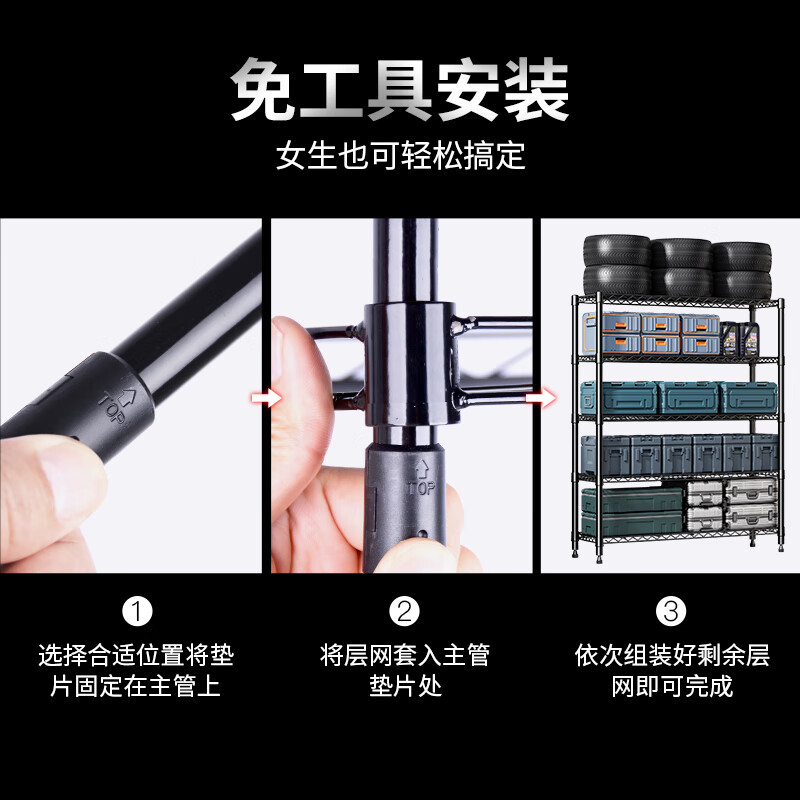 免工具安装

女生也可轻松搞定

TOP

TOP

①
选择合适位置将垫片固定在主管上

②
将层网套入主管垫片处

③
依次组装好剩余层网即可完成