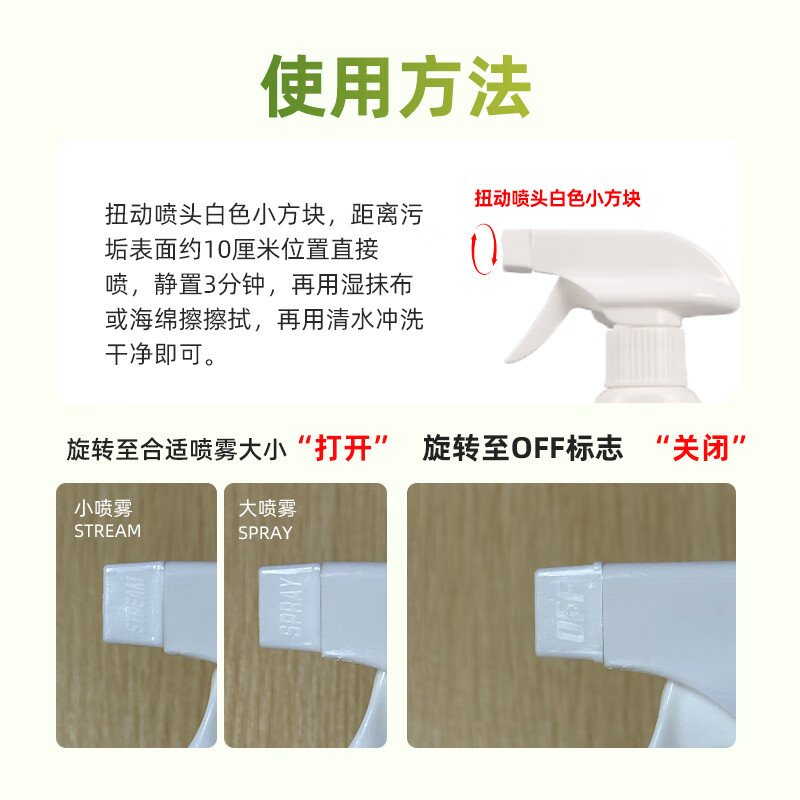 使用方法

扭动喷头白色小方块，距离污垢表面约10厘米位置直接喷，静置3分钟，再用湿抹布或海绵擦擦拭，再用清水冲洗干净即可。

扭动喷头白色小方块

旋转至合适喷雾大小“打开”

旋转至OFF标志 “关闭”

小喷雾
STREAM

STREAM

大喷雾
SPRAY

SPRAY

OFF