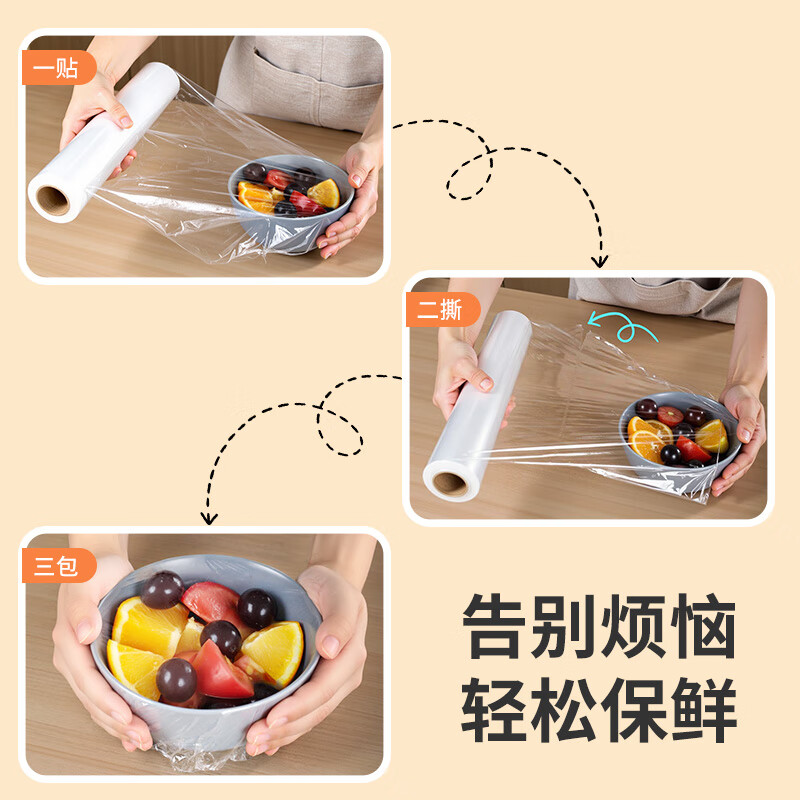 一贴

二撕

三包

告别烦恼
轻松保鲜